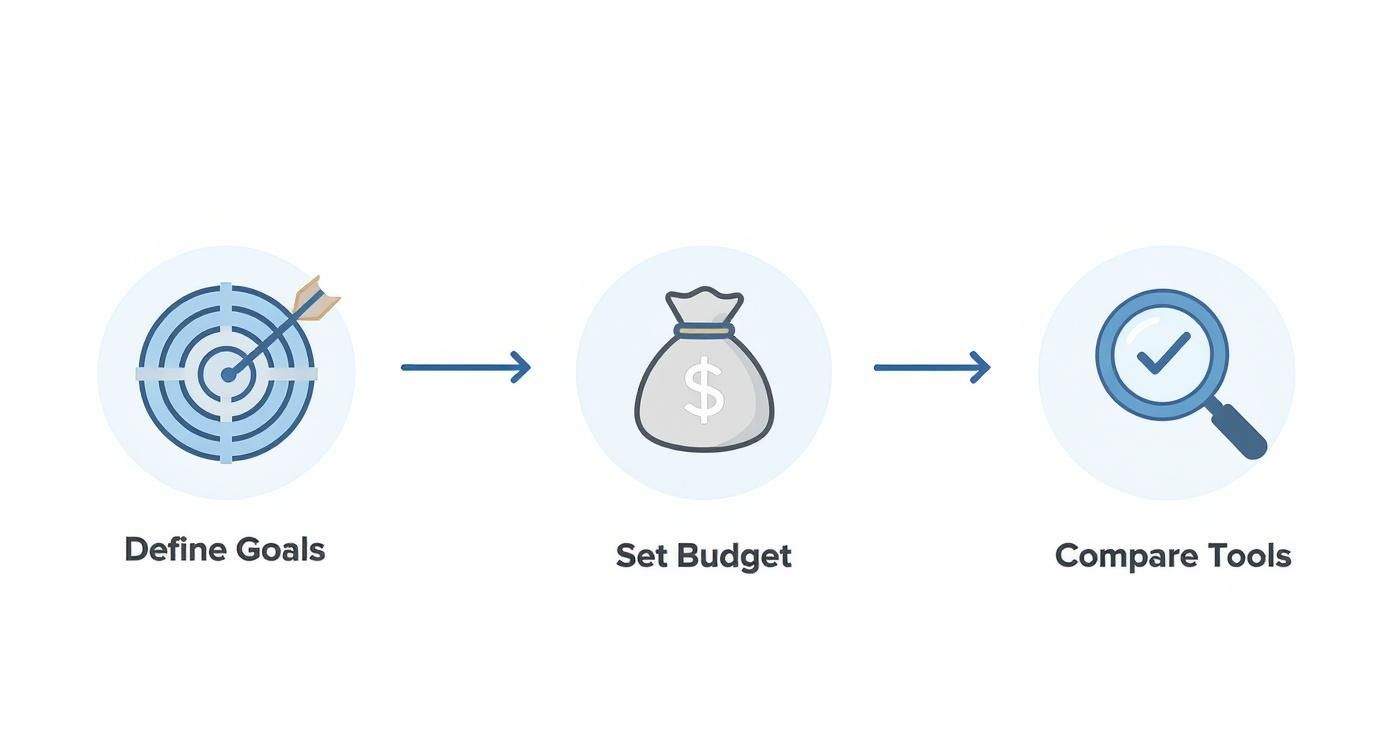 $

Define Goals

Set Budget

Compare Tools