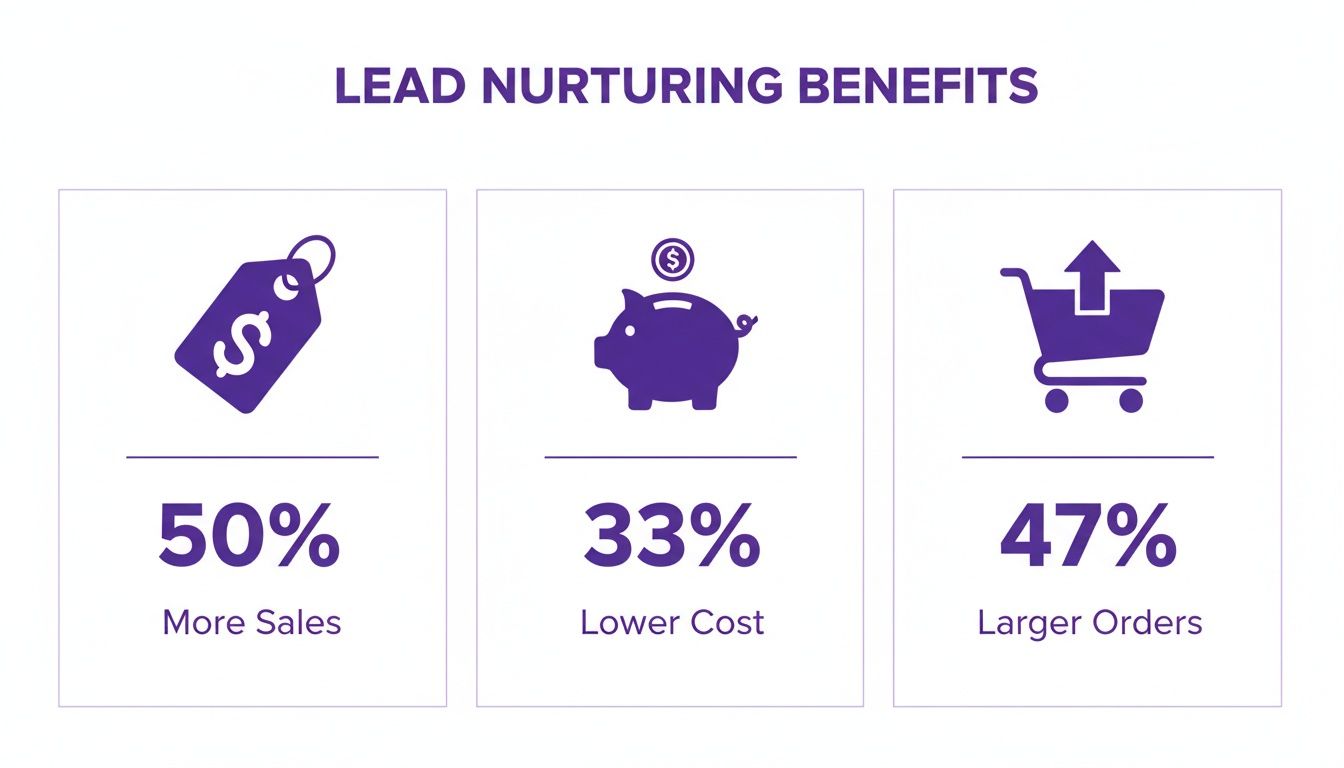 LEAD NURTURING BENEFITS

$

50%

More Sales

$

33%

Lower Cost

47%

Larger Orders