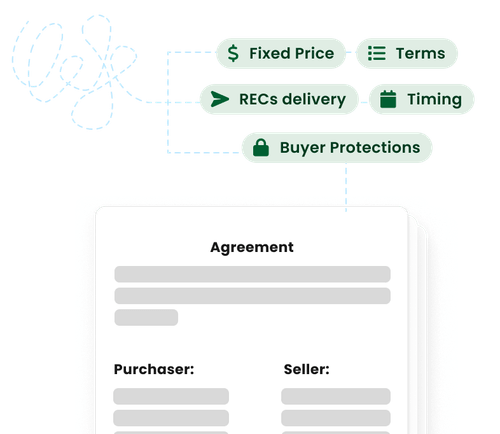 Fixed Price
Terms
RECs delivery
Timing
Buyer Protections

Agreement

Purchaser:

Seller: