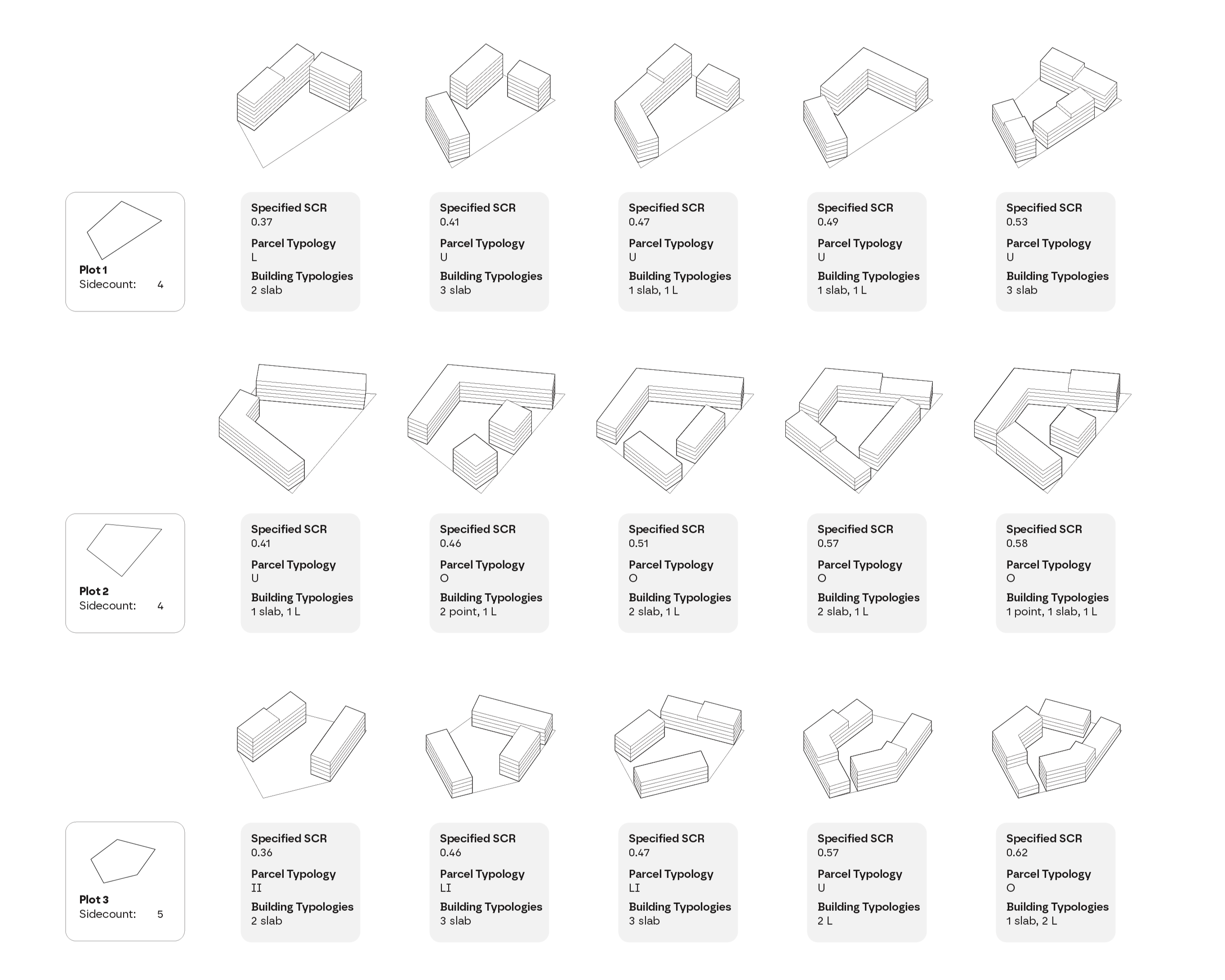 Plot 1
Sidecount: 4

Specified SCR
0.37
Parcel Typology
L
Building Typologies
2 slab

Specified SCR
0.41
Parcel Typology
U
Building Typologies
3 slab

Specified SCR
0.47
Parcel Typology
U
Building Typologies
1 slab, 1 L

Specified SCR
0.49
Parcel Typology
U
Building Typologies
1 slab, 1 L

Specified SCR
0.53
Parcel Typology
U
Building Typologies
3 slab

Plot 2
Sidecount: 4

Specified SCR
0.41
Parcel Typology
U
Building Typologies
1 slab, 1 L

Specified SCR
0.46
Parcel Typology
O
Building Typologies
2 point, 1 L

Specified SCR
0.51
Parcel Typology
O
Building Typologies
2 slab, 1 L

Specified SCR
0.57
Parcel Typology
O
Building Typologies
2 slab, 1 L

Specified SCR
0.58
Parcel Typology
O
Building Typologies
1 point, 1 slab, 1 L

Plot 3
Sidecount: 5

Specified SCR
0.36
Parcel Typology
II
Building Typologies
2 slab

Specified SCR
0.46
Parcel Typology
LI
Building Typologies
3 slab

Specified SCR
0.47
Parcel Typology
LI
Building Typologies
3 slab

Specified SCR
0.57
Parcel Typology
U
Building Typologies
2 L

Specified SCR
0.62
Parcel Typology
O
Building Typologies
1 slab, 2 L