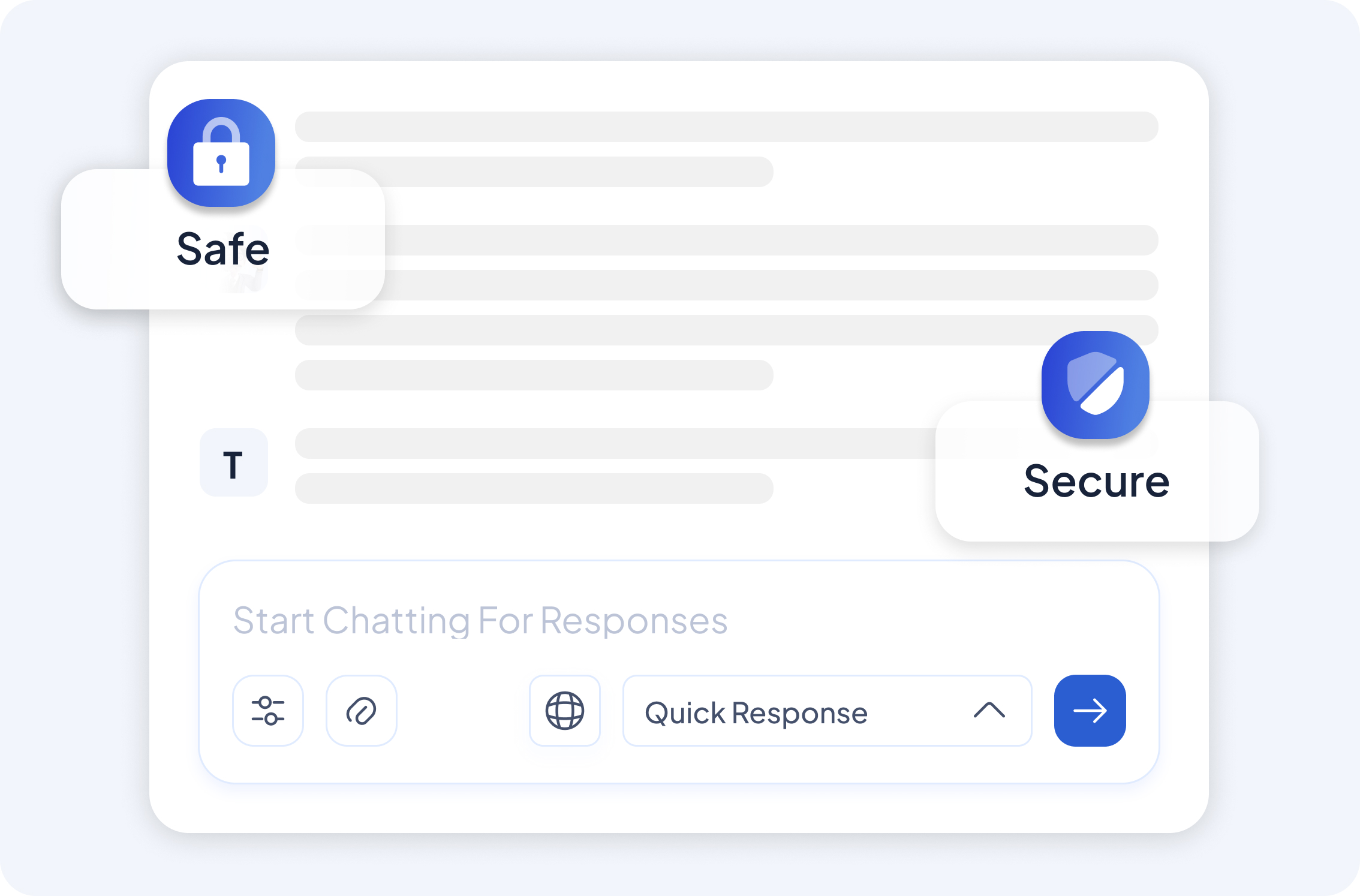 Safe

T

Secure

Start Chatting For Responses

Quick Response