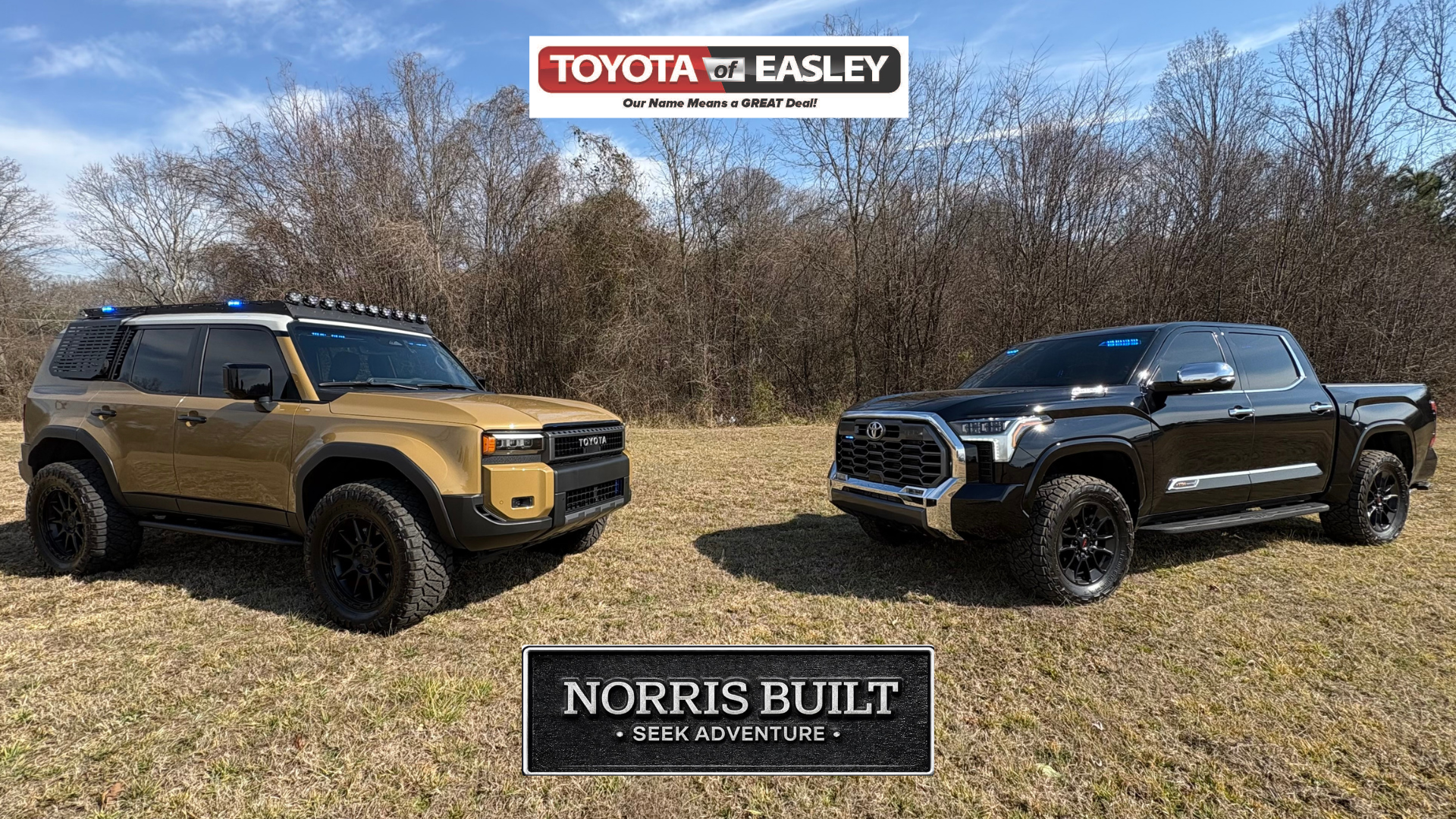 TOYOTA of EASLEY
Our Name Means a GREAT Deal!

TOYOTA

NORRIS BUILT
• SEEK ADVENTURE •