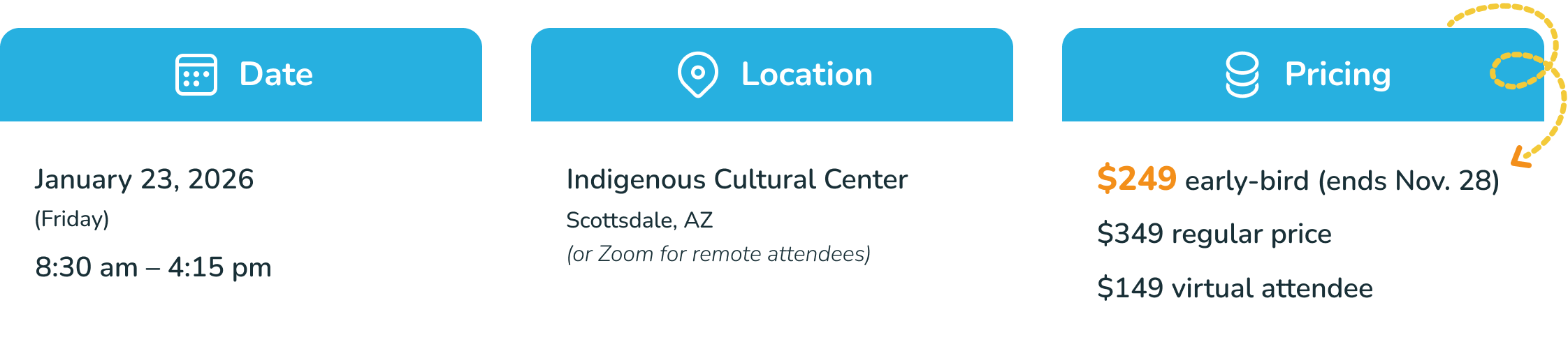 Date

January 23, 2026
(Friday)
8:30 am – 4:15 pm

Location

Indigenous Cultural Center
Scottsdale, AZ
(or Zoom for remote attendees)

Pricing

$249 early-bird (ends Nov. 28)
$349 regular price
$149 virtual attendee