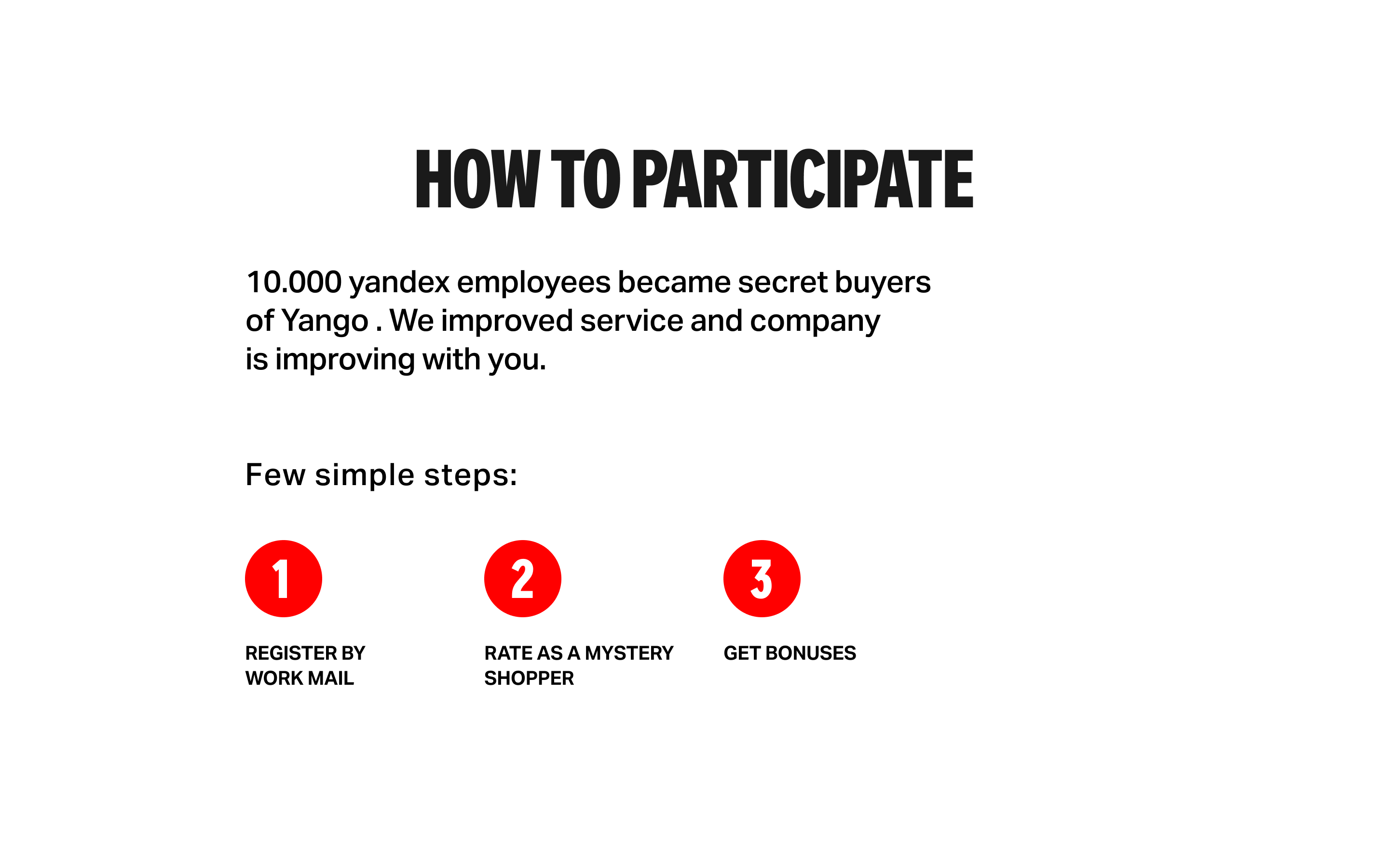 HOW TO PARTICIPATE

10.000 yandex employees became secret buyers of Yango . We improved service and company is improving with you.

Few simple steps:

1

REGISTER BY WORK MAIL

2

RATE AS A MYSTERY SHOPPER

3

GET BONUSES