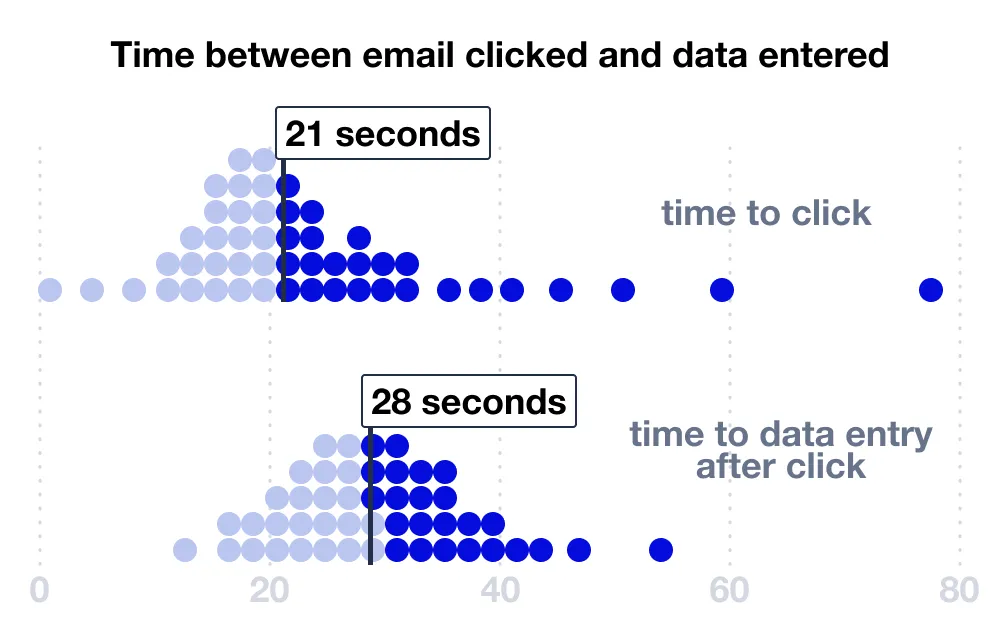 Time between email clicked and data entered

21 seconds

time to click

28 seconds

time to data entry after click

0
20
40
60
80