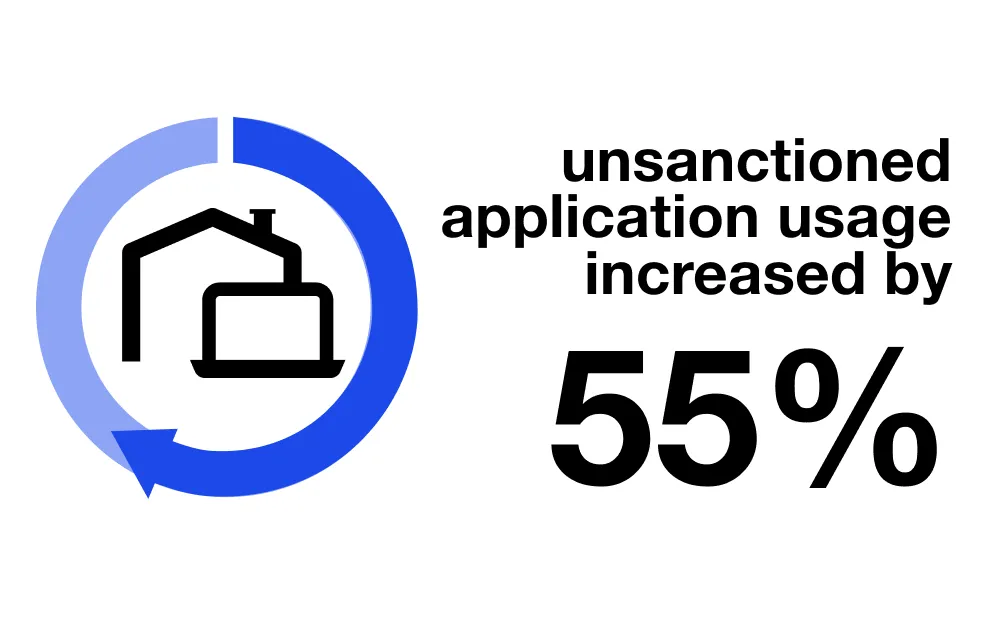 unsanctioned application usage increased by

55%