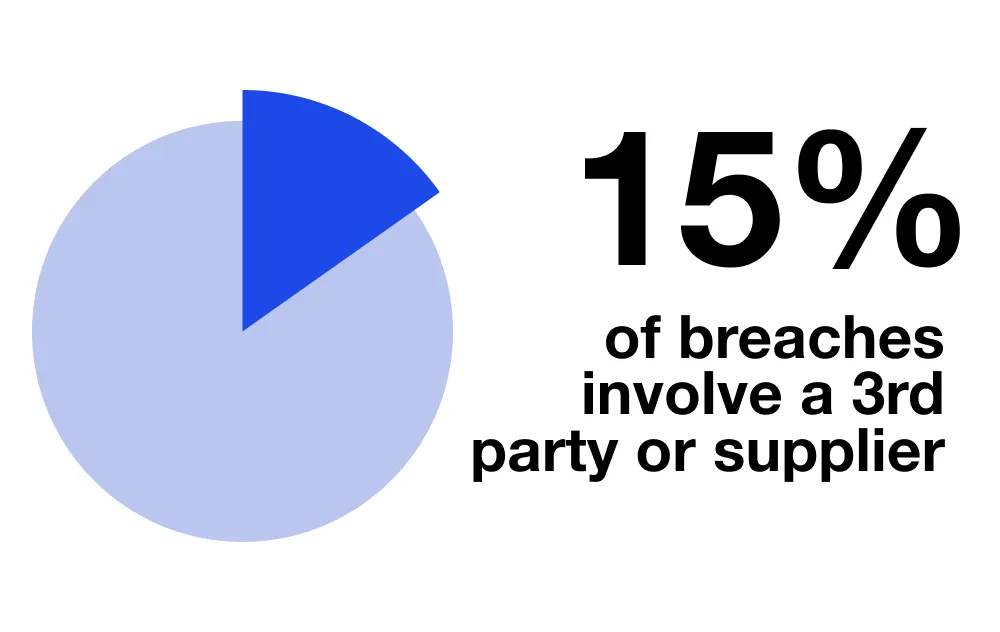 15%

of breaches involve a 3rd party or supplier