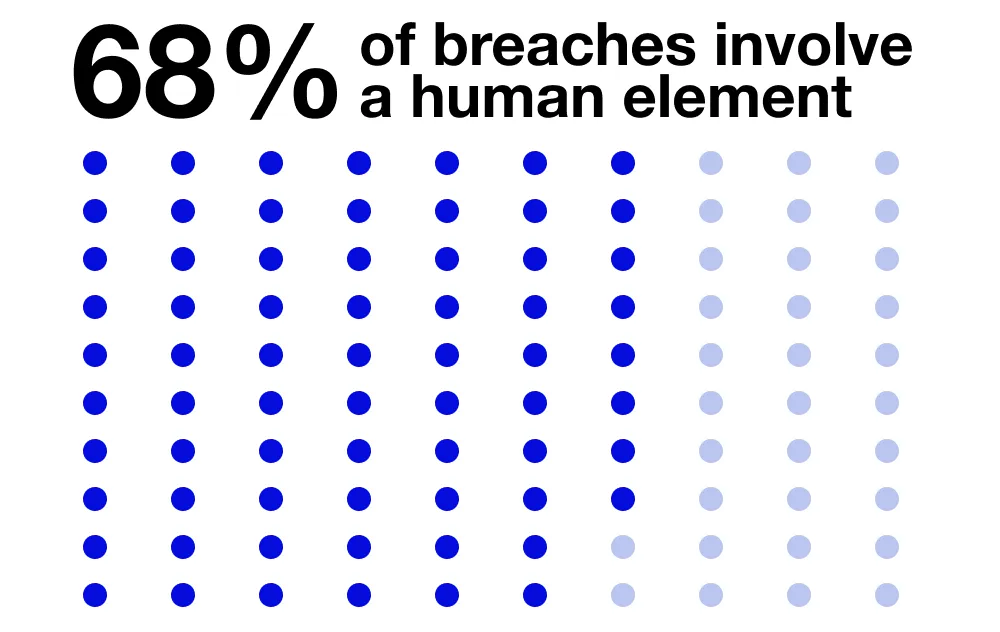 68% of breaches involve a human element