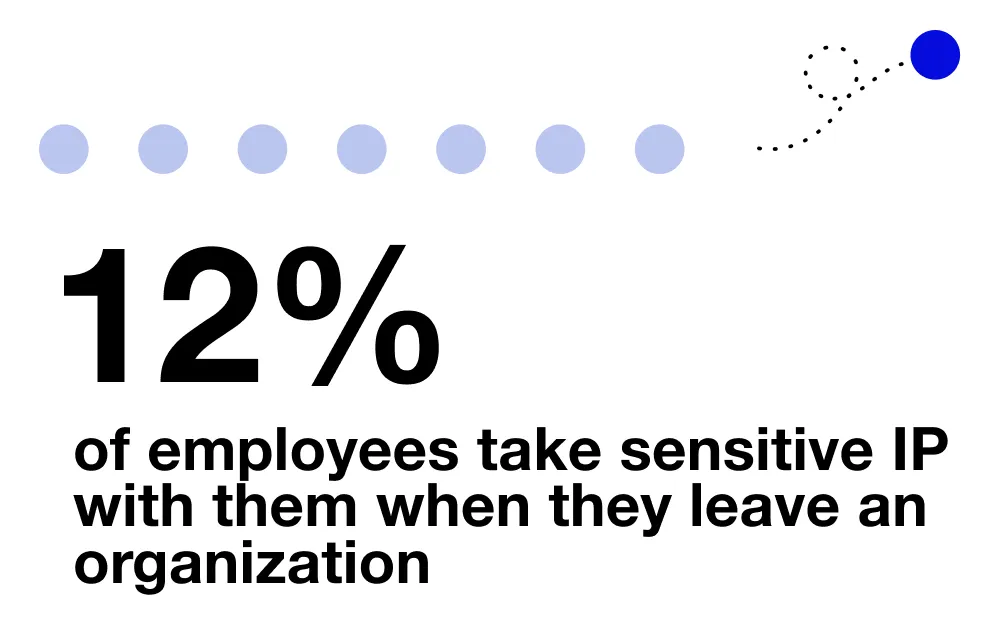 12%

of employees take sensitive IP with them when they leave an organization