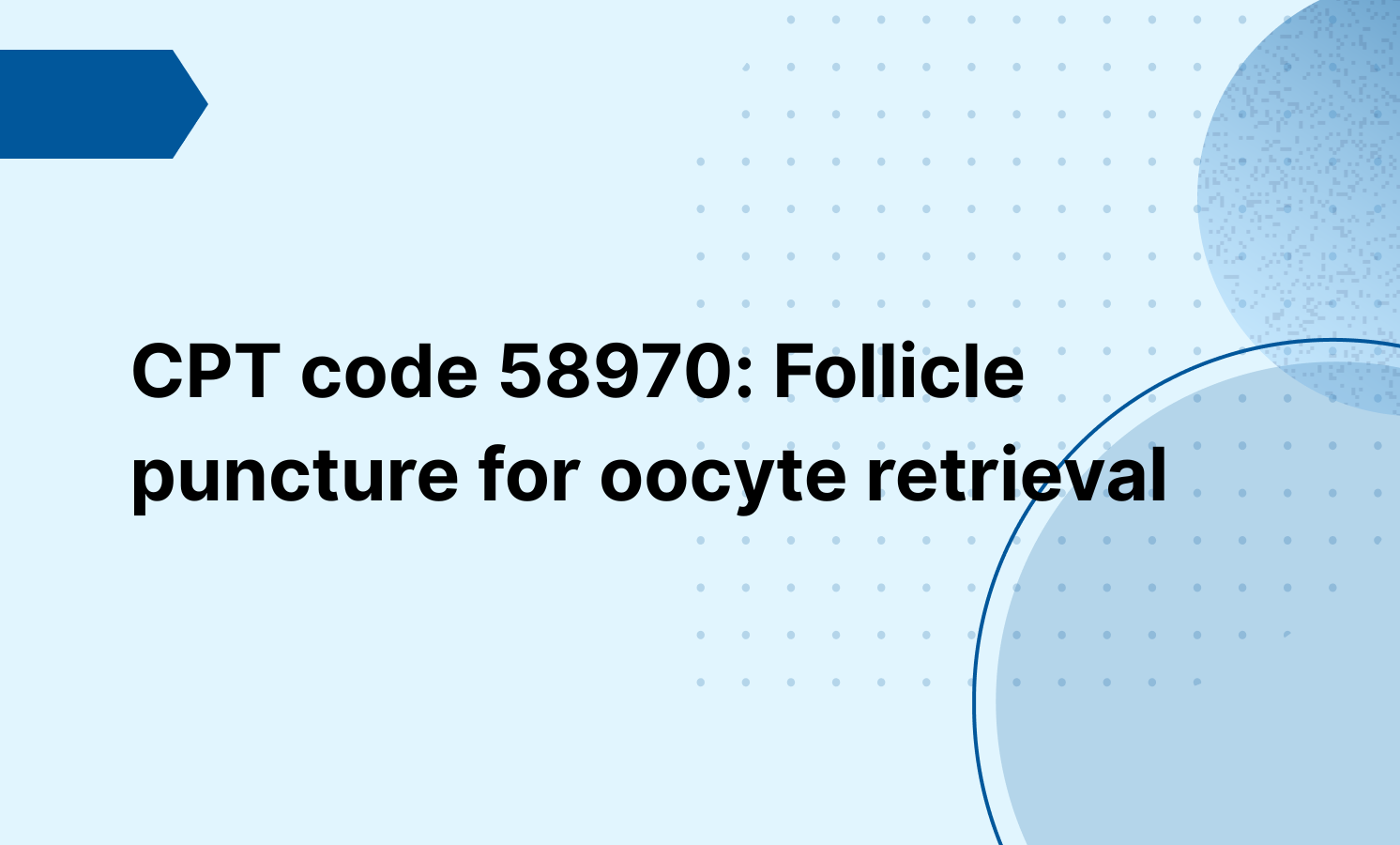 CPT code 58970: Follicle puncture for oocyte retrieval