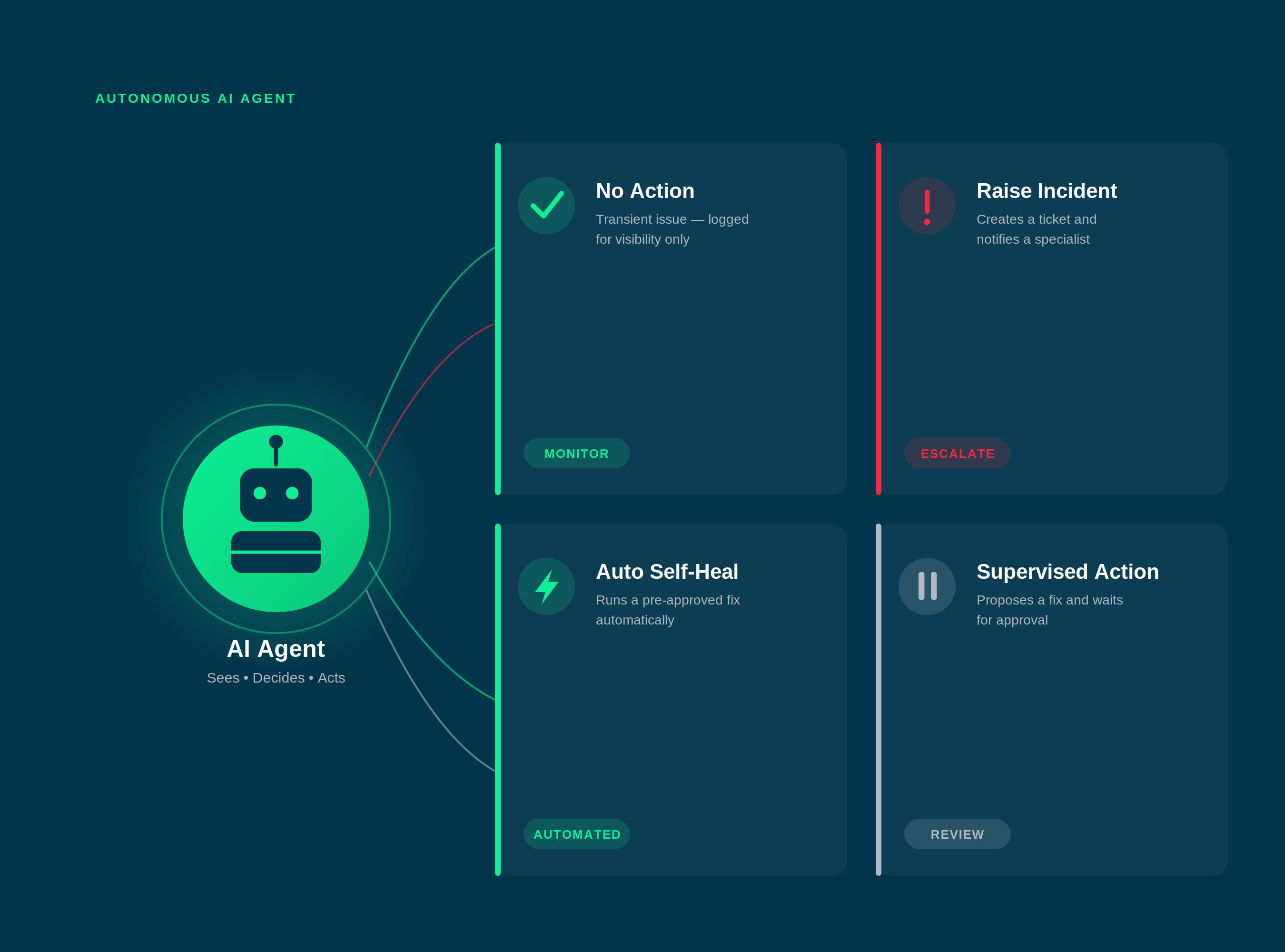 AUTONOMOUS AI AGENT

AI Agent
Sees • Decides • Acts

No Action
Transient issue — logged for visibility only
MONITOR

Raise Incident
Creates a ticket and notifies a specialist
ESCALATE

Auto Self-Heal
Runs a pre-approved fix automatically
AUTOMATED

Supervised Action
Proposes a fix and waits for approval
REVIEW