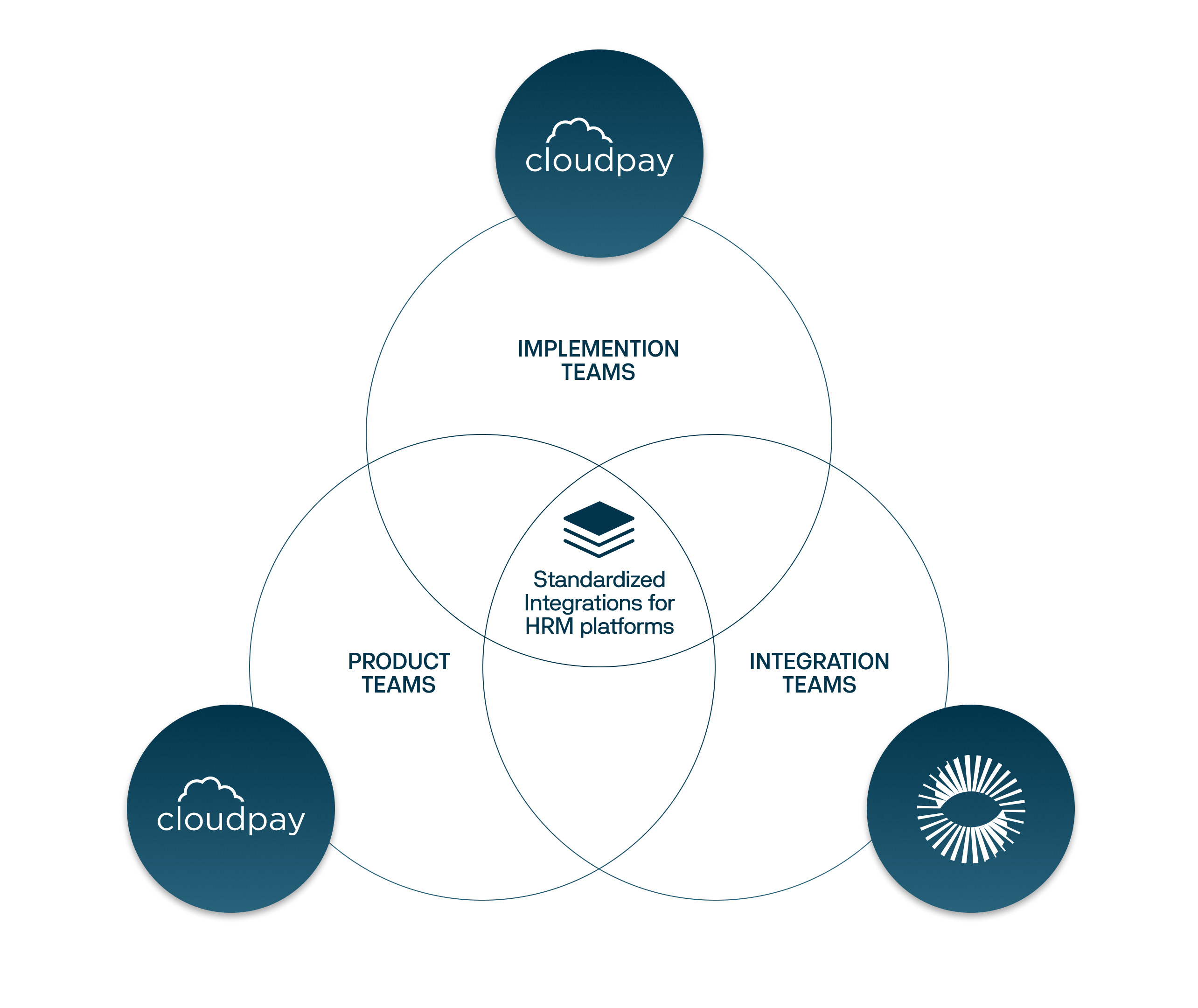 cloudpay

IMPLEMENTION TEAMS

Standardized Integrations for HRM platforms

PRODUCT TEAMS

INTEGRATION TEAMS

cloudpay