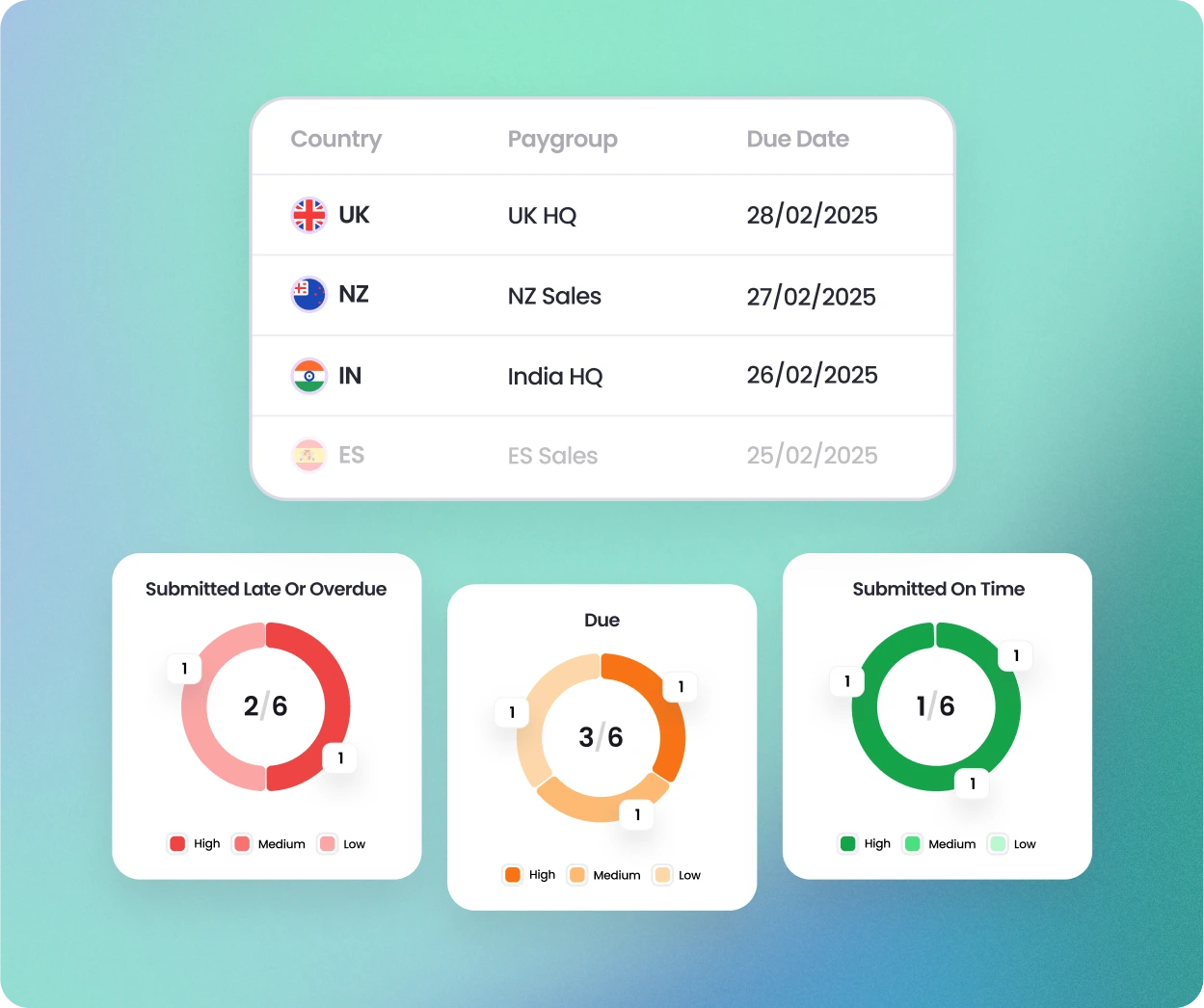 | Country | Paygroup | Due Date |
|---|---|---|
| UK | UK HQ | 28/02/2025 |
| NZ | NZ Sales | 27/02/2025 |
| IN | India HQ | 26/02/2025 |
| ES | ES Sales | 25/02/2025 |

Submitted Late Or Overdue

1

2/6

1

High Medium Low

Due

1

1

3/6

1

High Medium Low

Submitted On Time

1

1

1/6

1

High Medium Low