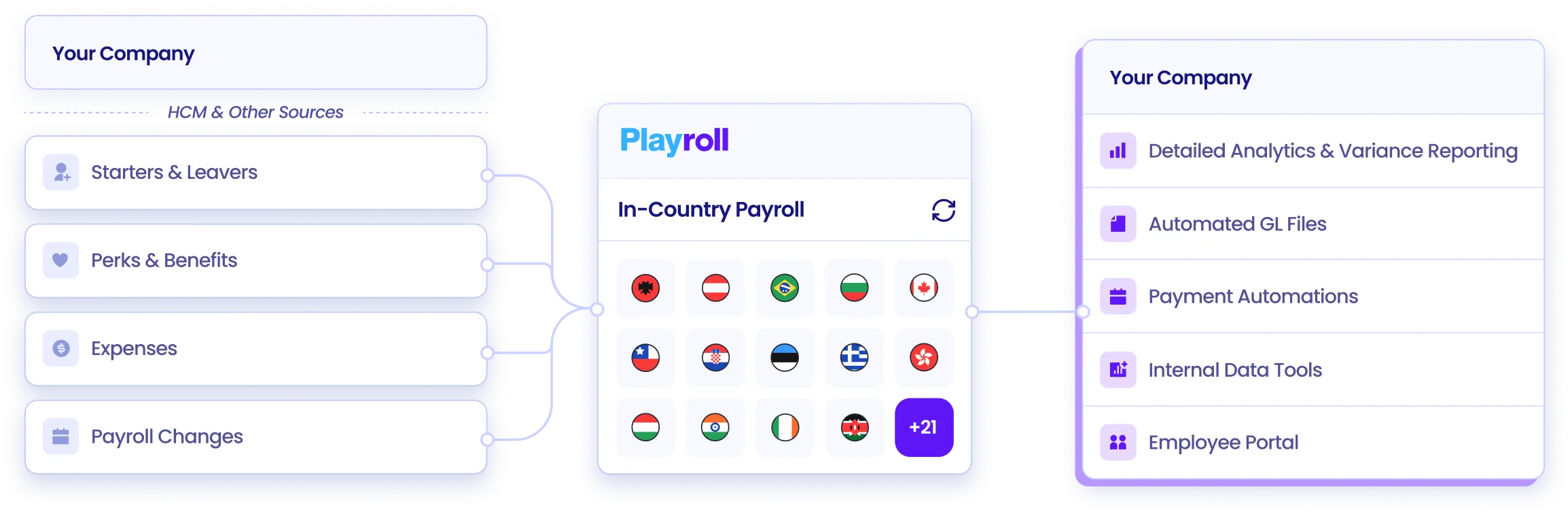 Your Company

HCM & Other Sources

Starters & Leavers

Perks & Benefits

Expenses

Payroll Changes

Playroll

In-Country Payroll

+21

Your Company

Detailed Analytics & Variance Reporting

Automated GL Files

Payment Automations

Internal Data Tools

Employee Portal