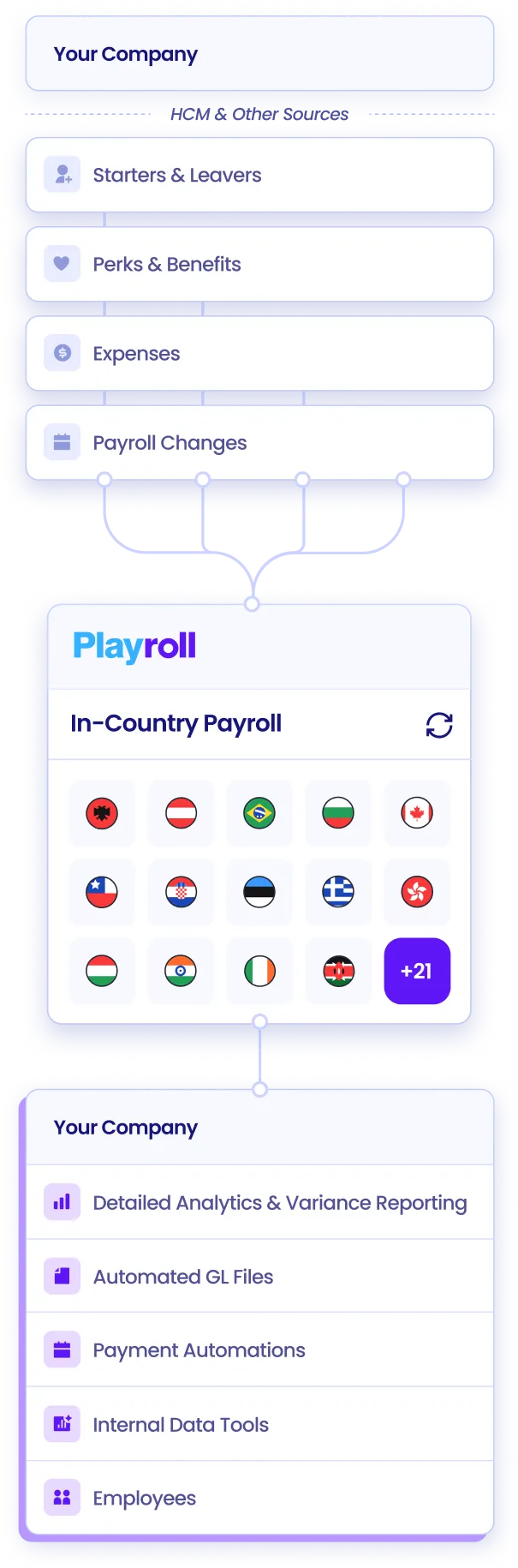 Your Company

HCM & Other Sources

Starters & Leavers

Perks & Benefits

Expenses

Payroll Changes

Playroll

In-Country Payroll

+21

Your Company

Detailed Analytics & Variance Reporting

Automated GL Files

Payment Automations

Internal Data Tools

Employees