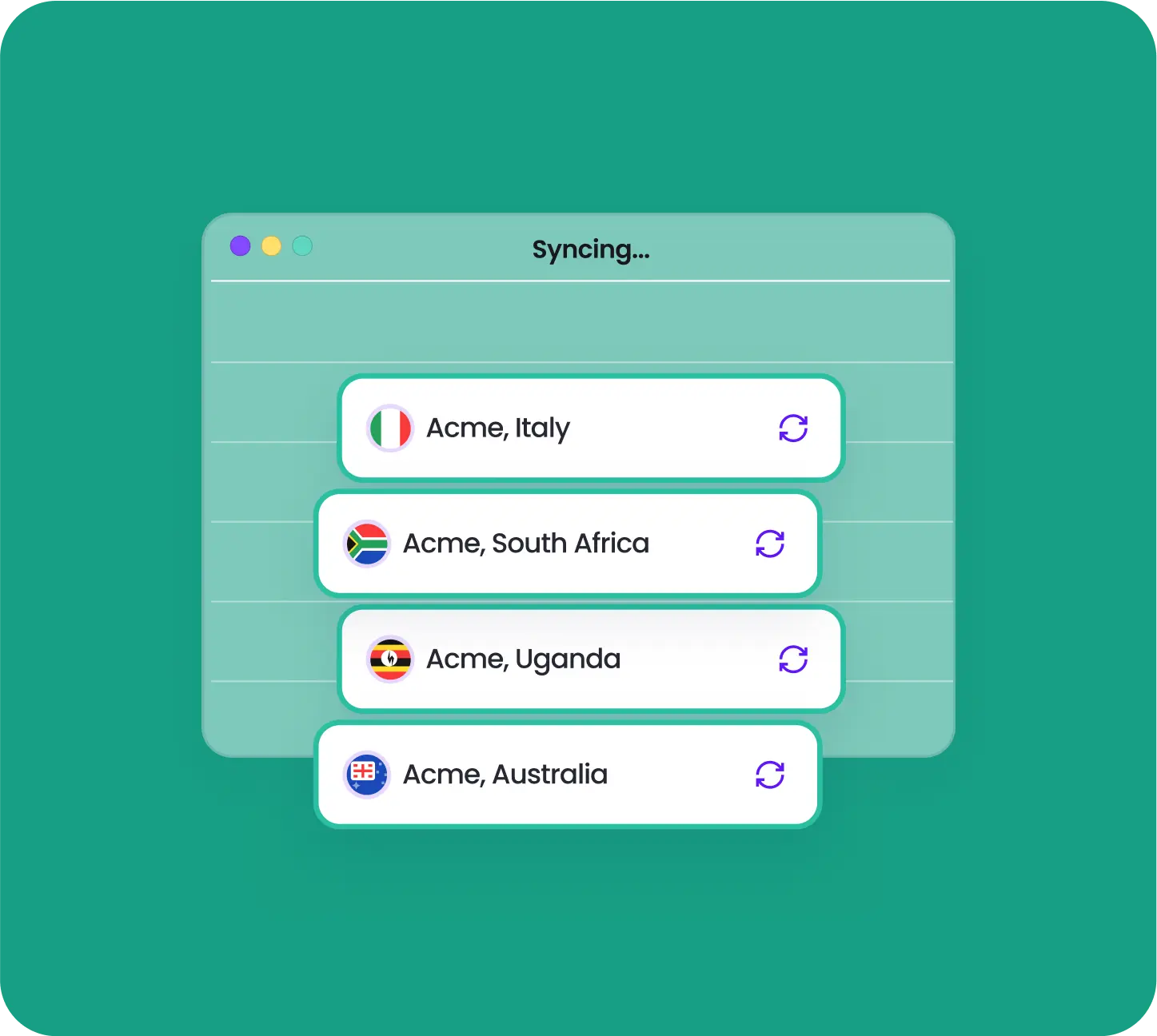 Syncing...

Acme, Italy

Acme, South Africa

Acme, Uganda

Acme, Australia