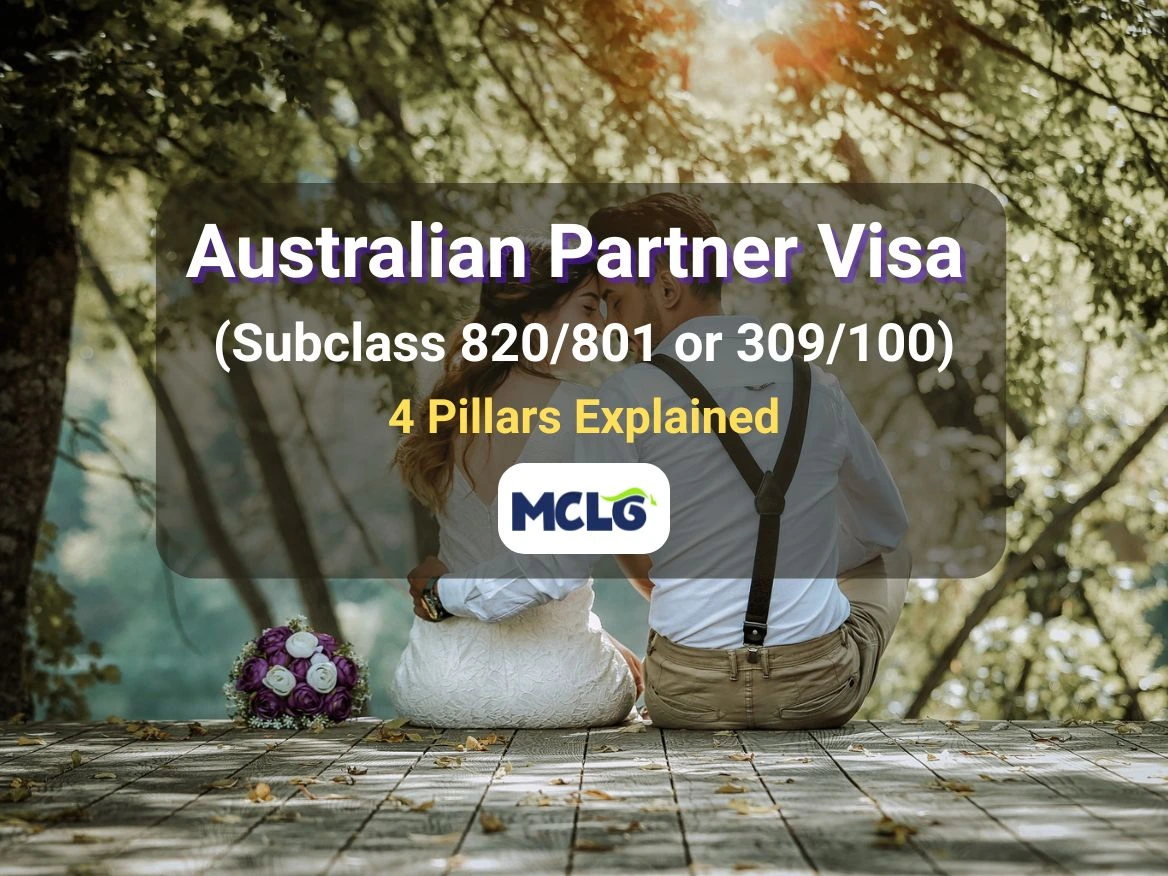 Australian Partner Visa
(Subclass 820/801 or 309/100)
4 Pillars Explained
MCLG