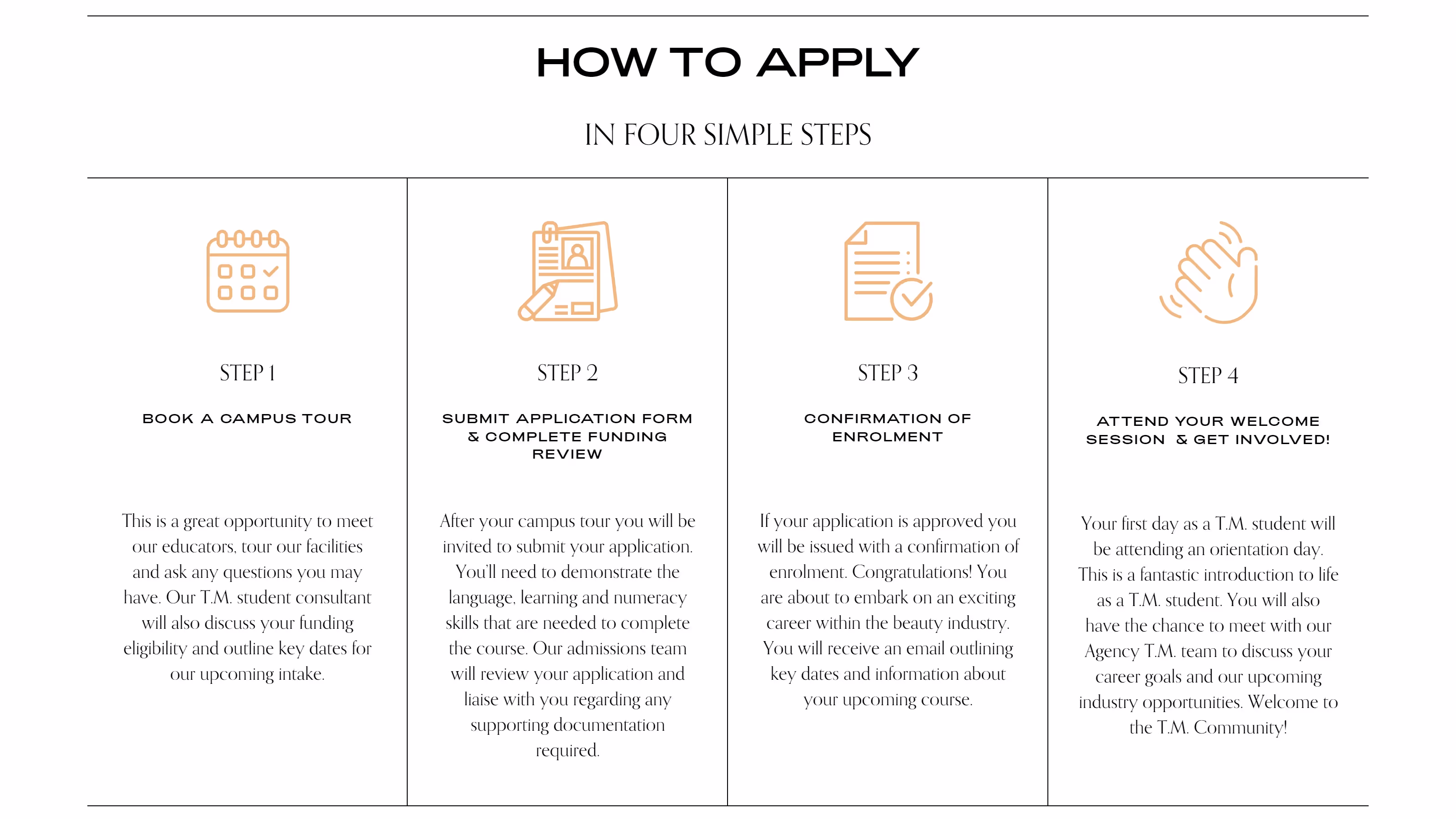 HOW TO APPLY

IN FOUR SIMPLE STEPS

STEP 1

BOOK A CAMPUS TOUR

This is a great opportunity to meet our educators, tour our facilities and ask any questions you may have. Our T.M. student consultant will also discuss your funding eligibility and outline key dates for our upcoming intake.

STEP 2

SUBMIT APPLICATION FORM & COMPLETE FUNDING REVIEW

After your campus tour you will be invited to submit your application. You'll need to demonstrate the language, learning and numeracy skills that are needed to complete the course. Our admissions team will review your application and liaise with you regarding any supporting documentation required.

STEP 3

CONFIRMATION OF ENROLMENT

If your application is approved you will be issued with a confirmation of enrolment. Congratulations! You are about to embark on an exciting career within the beauty industry. You will receive an email outlining key dates and information about your upcoming course.

STEP 4

ATTEND YOUR WELCOME SESSION & GET INVOLVED!

Your first day as a T.M. student will be attending an orientation day. This is a fantastic introduction to life as a T.M. student. You will also have the chance to meet with our Agency T.M. team to discuss your career goals and our upcoming industry opportunities. Welcome to the T.M. Community!