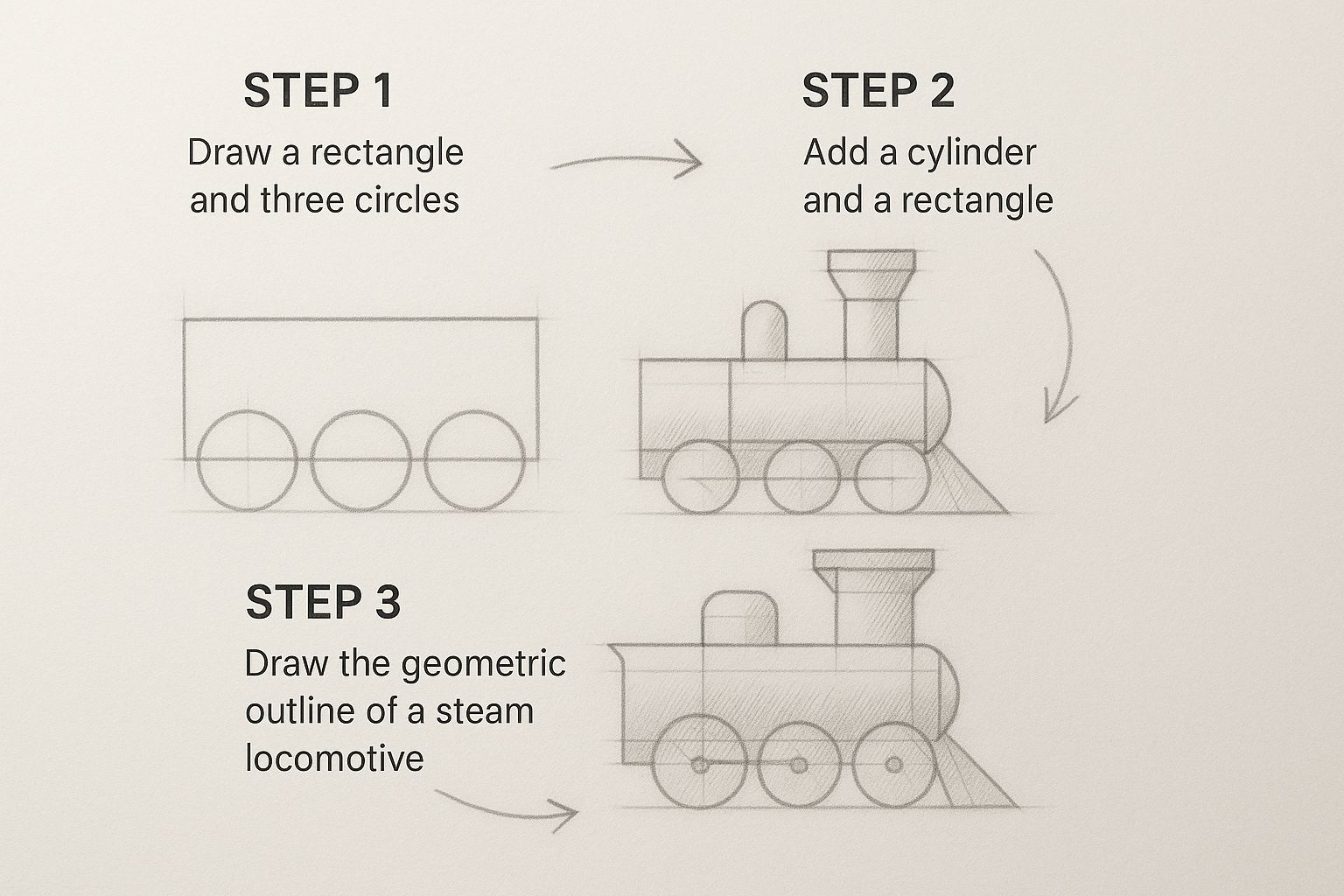 STEP 1
Draw a rectangle and three circles

STEP 2
Add a cylinder and a rectangle

STEP 3
Draw the geometric outline of a steam locomotive