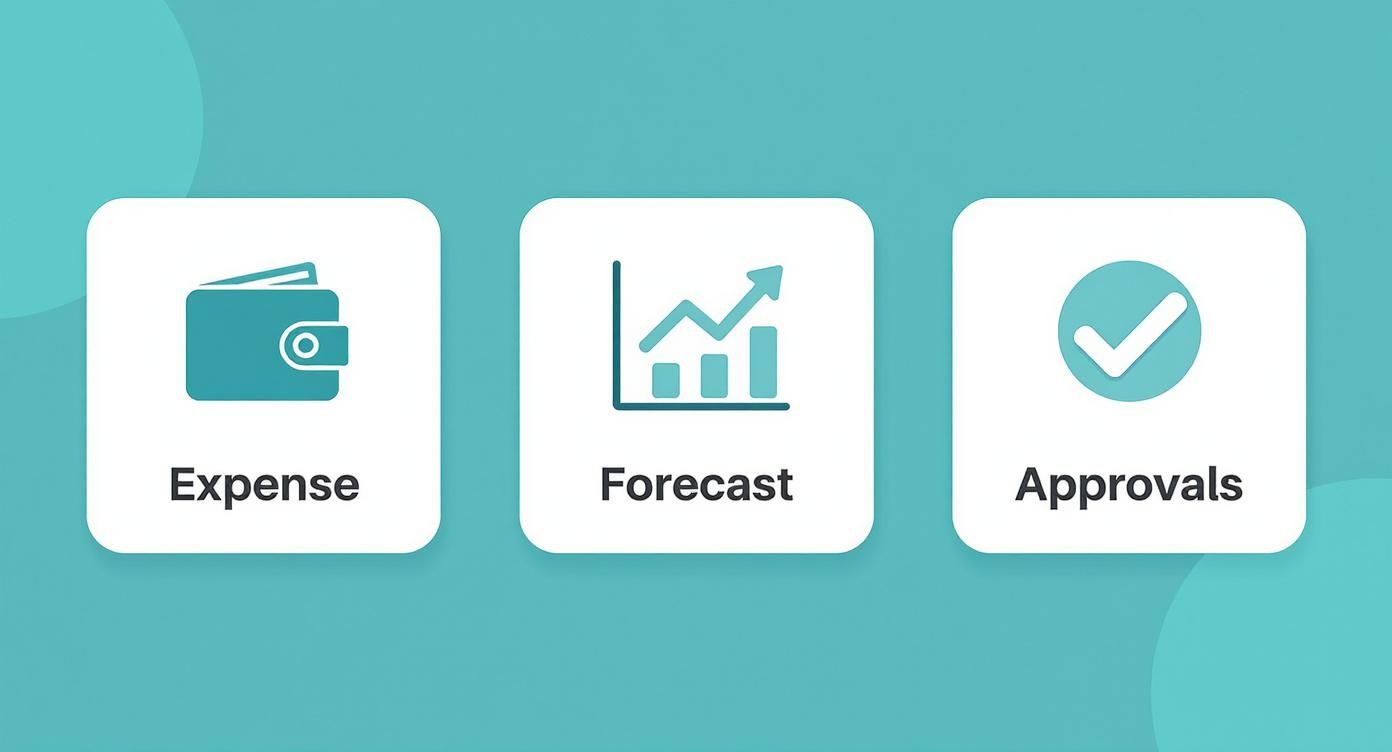 Expense

Forecast

Approvals