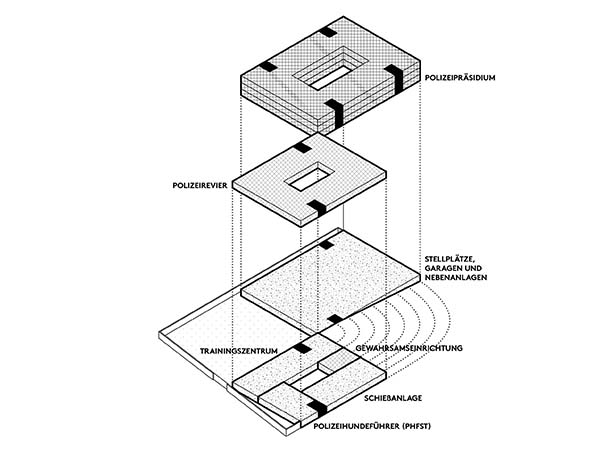 POLIZEIPRÄSIDIUM

POLIZEIREVIER

STELLPLÄTZE, GARAGEN UND NEBENANLAGEN

TRAININGSZENTRUM

GEWAHRSAMSEINRICHTUNG

SCHIEßANLAGE

POLIZEIHUNDEFÜHRER (PHFST)