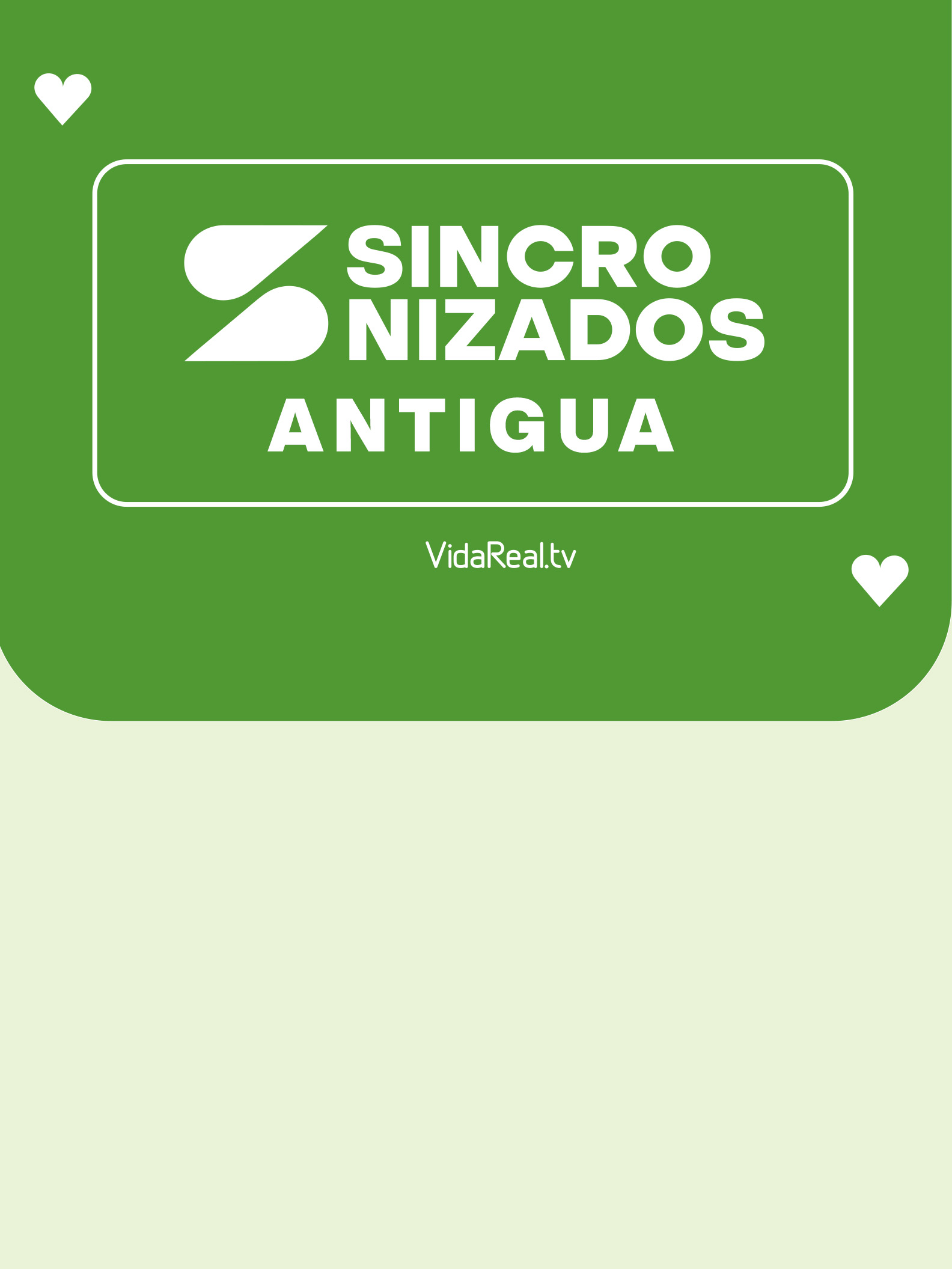 SINCRO
NIZADOS
ANTIGUA

VidaReal.tv