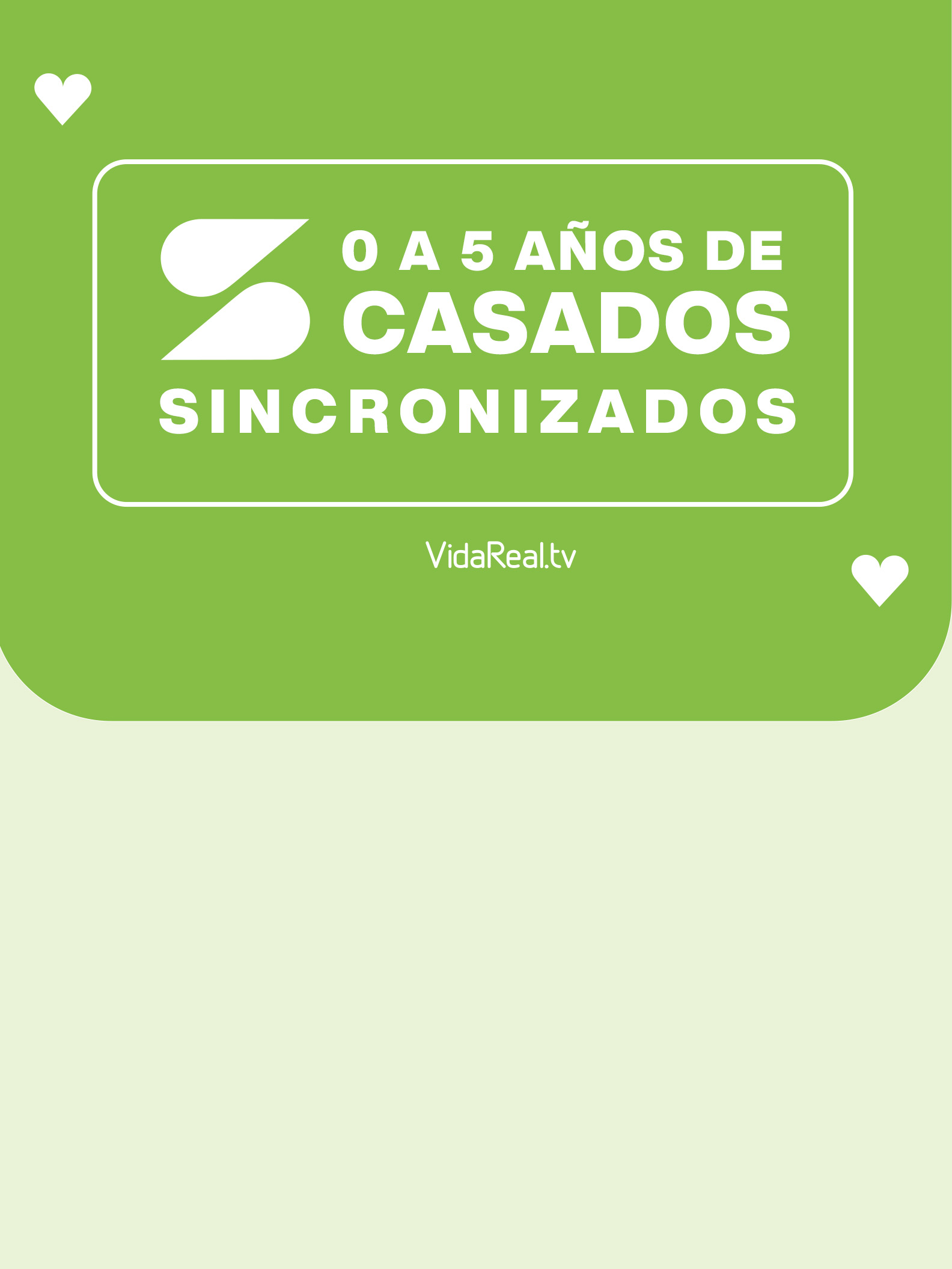 0 A 5 AÑOS DE
CASADOS
SINCRONIZADOS

VidaReal.tv