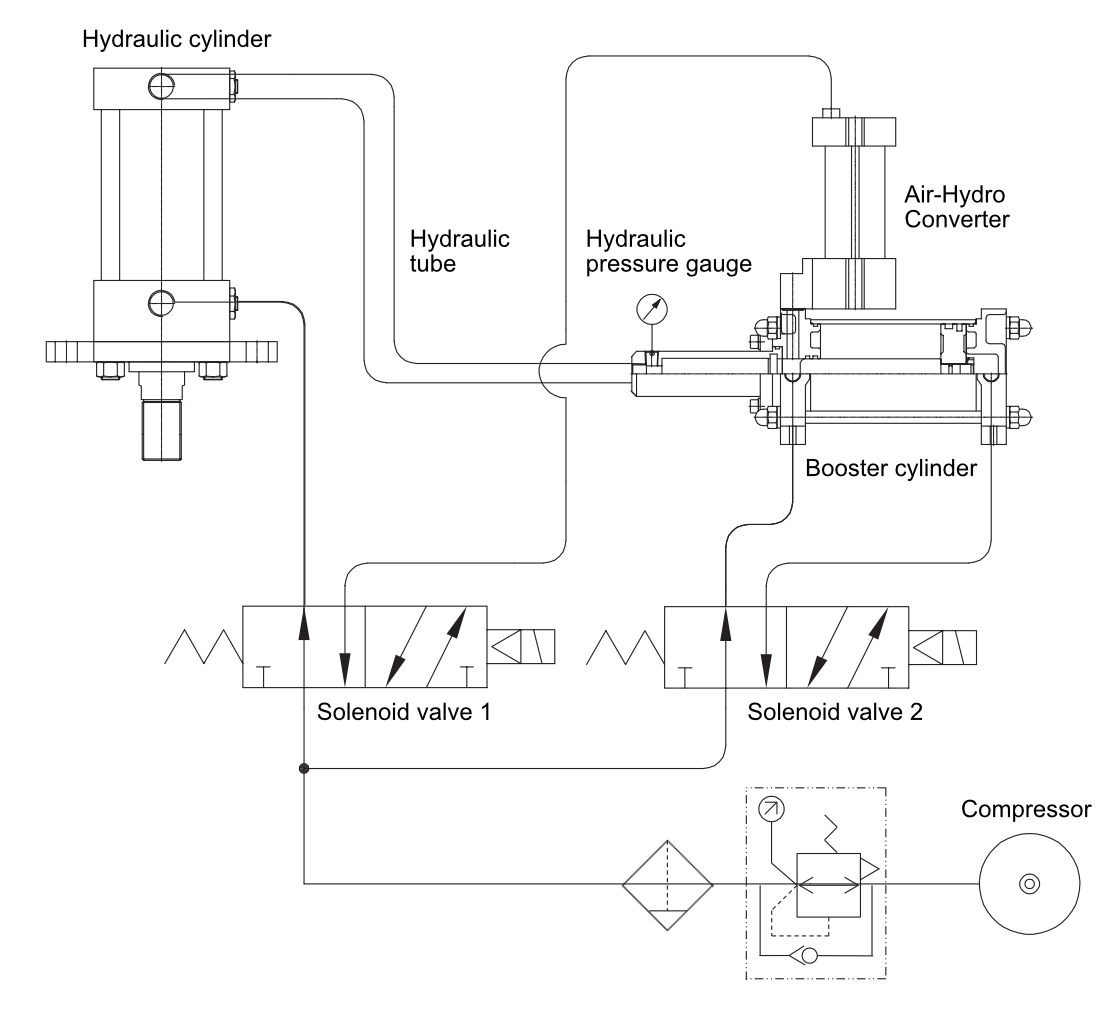 Hydraulic cylinder

Hydraulic tube

Hydraulic pressure gauge

Air-Hydro Converter

Booster cylinder

Solenoid valve 1

Solenoid valve 2

Compressor