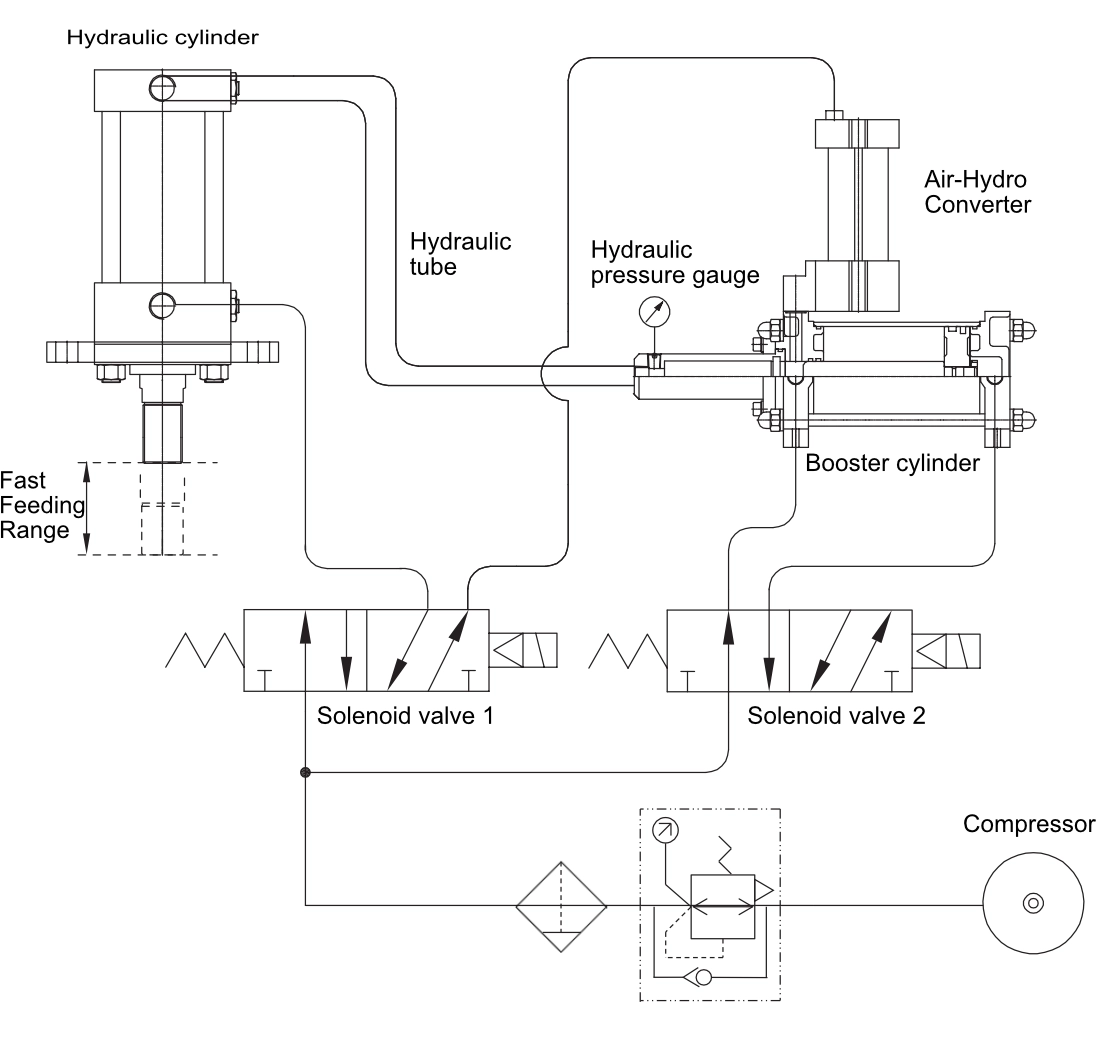 Hydraulic cylinder

Air-Hydro Converter

Hydraulic tube

Hydraulic pressure gauge

Booster cylinder

Fast Feeding Range

Solenoid valve 1

Solenoid valve 2

Compressor