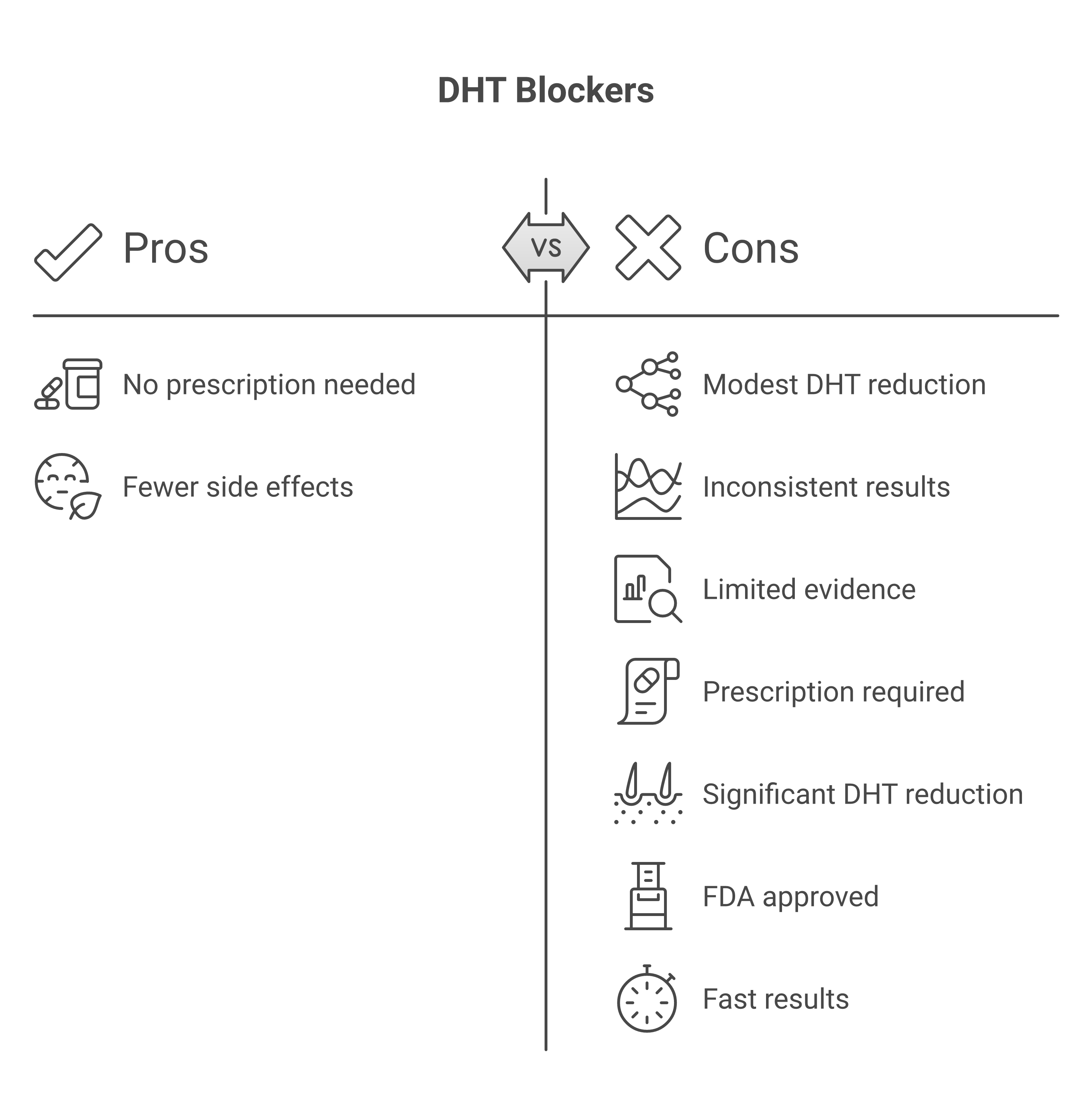 DHT Blockers

Pros

VS

Cons

No prescription needed

Fewer side effects

Modest DHT reduction

Inconsistent results

Limited evidence

Prescription required

Significant DHT reduction

FDA approved

Fast results