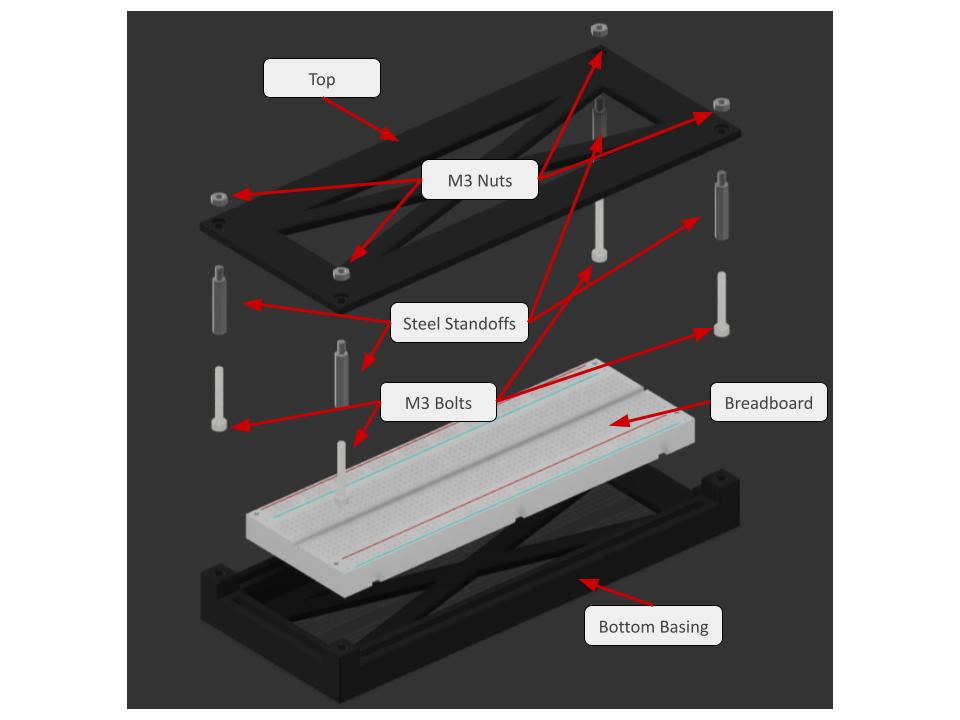 Top

M3 Nuts

Steel Standoffs

M3 Bolts

Breadboard

Bottom Basing