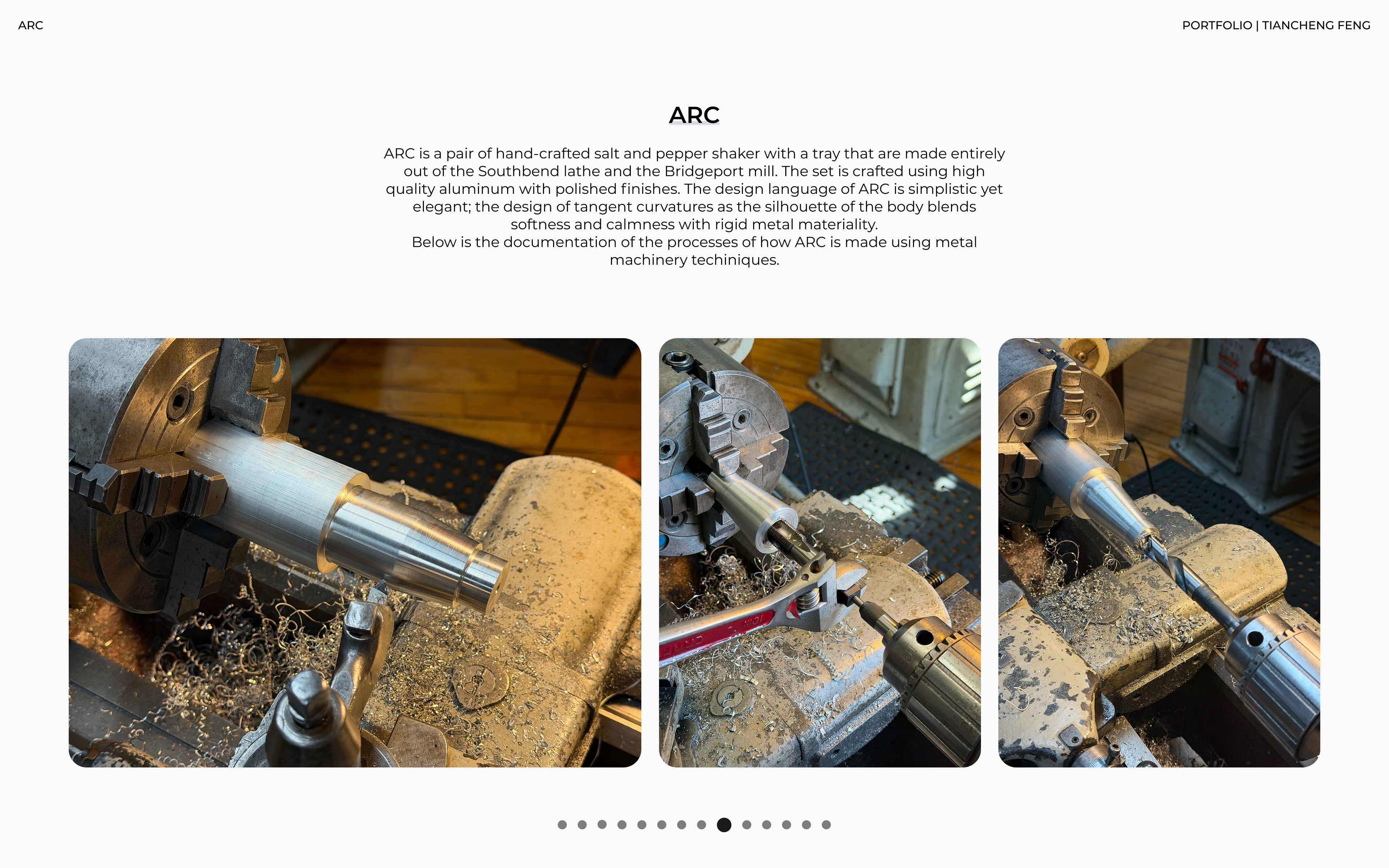 ARC

PORTFOLIO | TIANCHENG FENG

ARC

ARC is a pair of hand-crafted salt and pepper shaker with a tray that are made entirely out of the Southbend lathe and the Bridgeport mill. The set is crafted using high quality aluminum with polished finishes. The design language of ARC is simplistic yet elegant; the design of tangent curvatures as the silhouette of the body blends softness and calmness with rigid metal materiality.
Below is the documentation of the processes of how ARC is made using metal machinery techiniques.