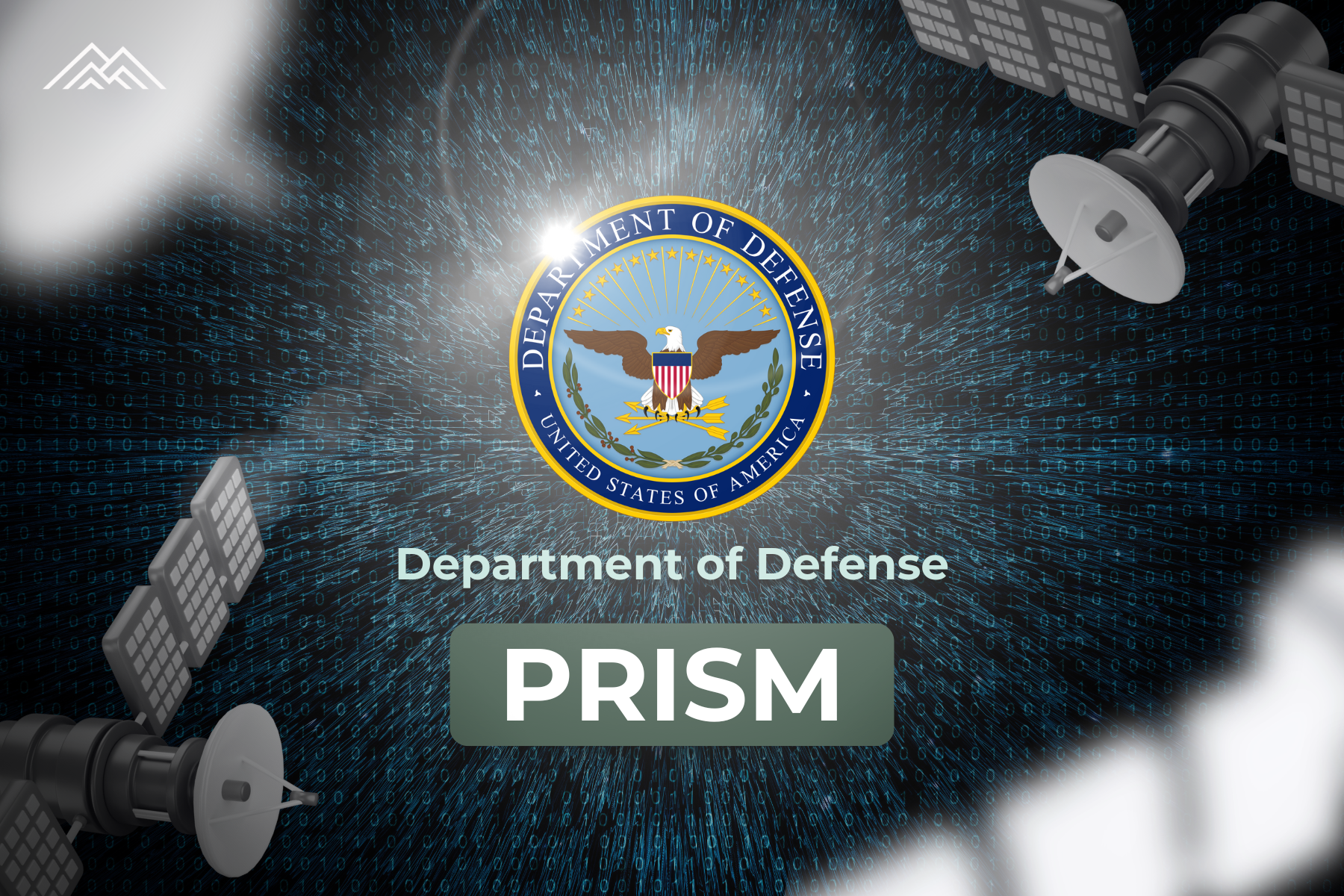 DEPARTMENT OF DEFENSE
UNITED STATES OF AMERICA

Department of Defense

PRISM