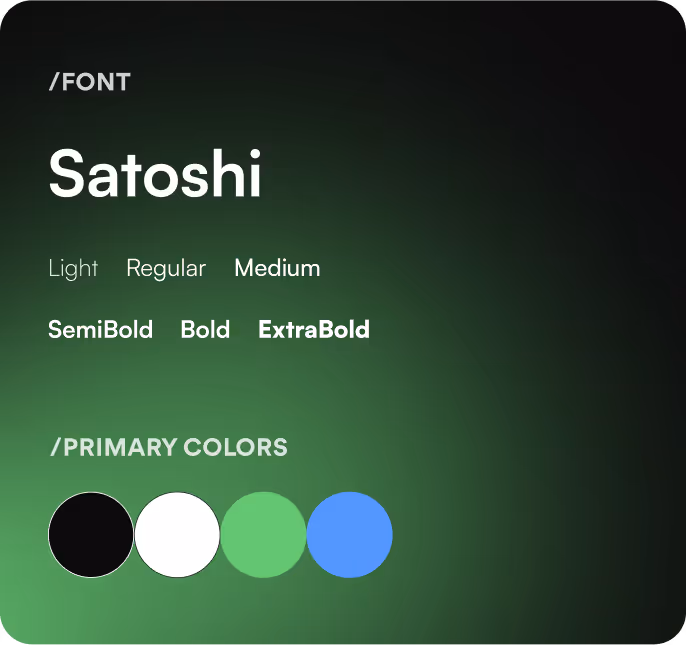 /FONT

Satoshi

Light Regular Medium

SemiBold Bold ExtraBold

/PRIMARY COLORS