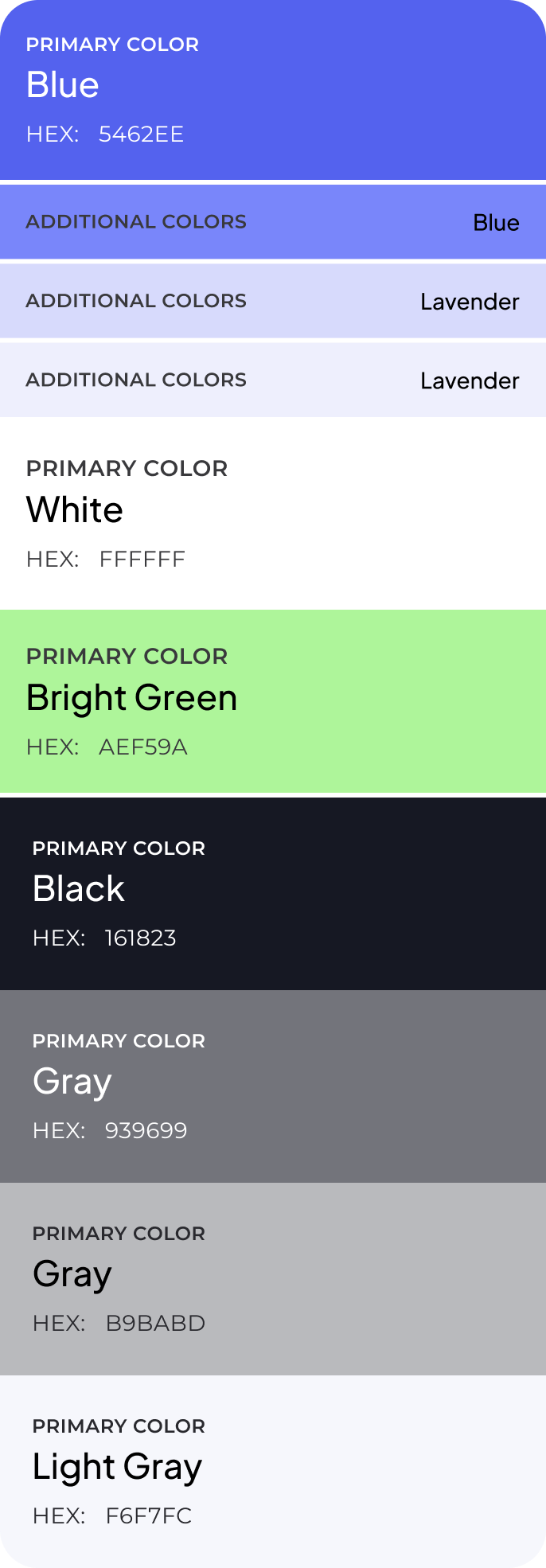 PRIMARY COLOR
Blue
HEX: 5462EE

ADDITIONAL COLORS Blue

ADDITIONAL COLORS Lavender

ADDITIONAL COLORS Lavender

PRIMARY COLOR
White
HEX: FFFFFF

PRIMARY COLOR
Bright Green
HEX: AEF59A

PRIMARY COLOR
Black
HEX: 161823

PRIMARY COLOR
Gray
HEX: 939699

PRIMARY COLOR
Gray
HEX: B9BABD

PRIMARY COLOR
Light Gray
HEX: F6F7FC