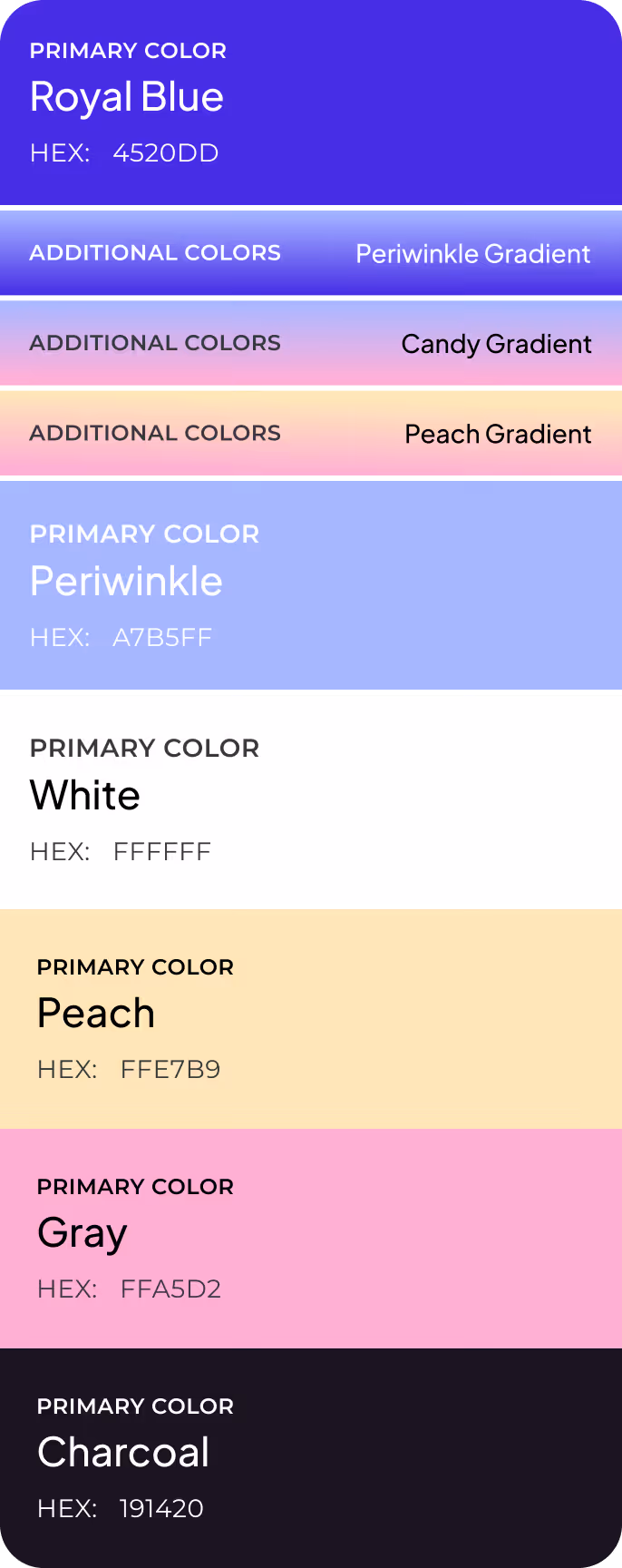 PRIMARY COLOR
Royal Blue
HEX: 4520DD

ADDITIONAL COLORS Periwinkle Gradient

ADDITIONAL COLORS Candy Gradient

ADDITIONAL COLORS Peach Gradient

PRIMARY COLOR
Periwinkle
HEX: A7B5FF

PRIMARY COLOR
White
HEX: FFFFFF

PRIMARY COLOR
Peach
HEX: FFE7B9

PRIMARY COLOR
Gray
HEX: FFA5D2

PRIMARY COLOR
Charcoal
HEX: 191420