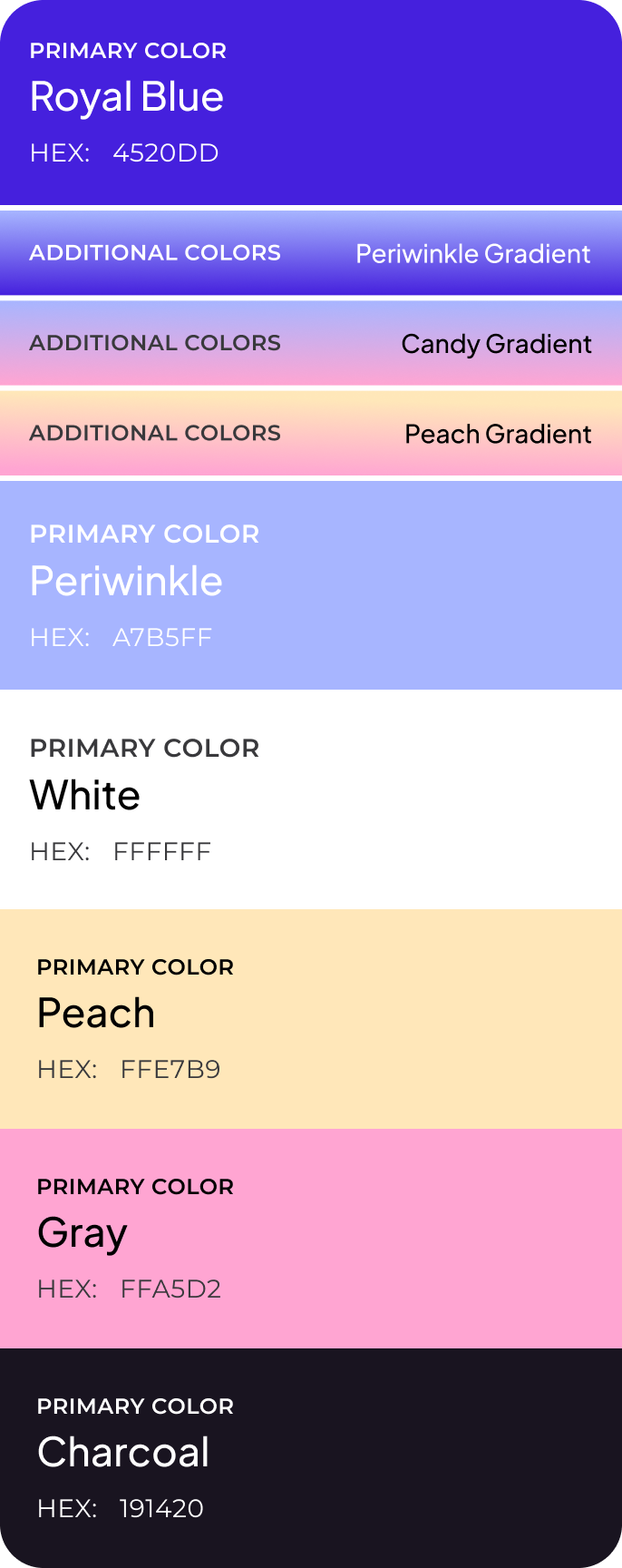 PRIMARY COLOR
Royal Blue
HEX: 4520DD

ADDITIONAL COLORS
Periwinkle Gradient

ADDITIONAL COLORS
Candy Gradient

ADDITIONAL COLORS
Peach Gradient

PRIMARY COLOR
Periwinkle
HEX: A7B5FF

PRIMARY COLOR
White
HEX: FFFFFF

PRIMARY COLOR
Peach
HEX: FFE7B9

PRIMARY COLOR
Gray
HEX: FFA5D2

PRIMARY COLOR
Charcoal
HEX: 191420