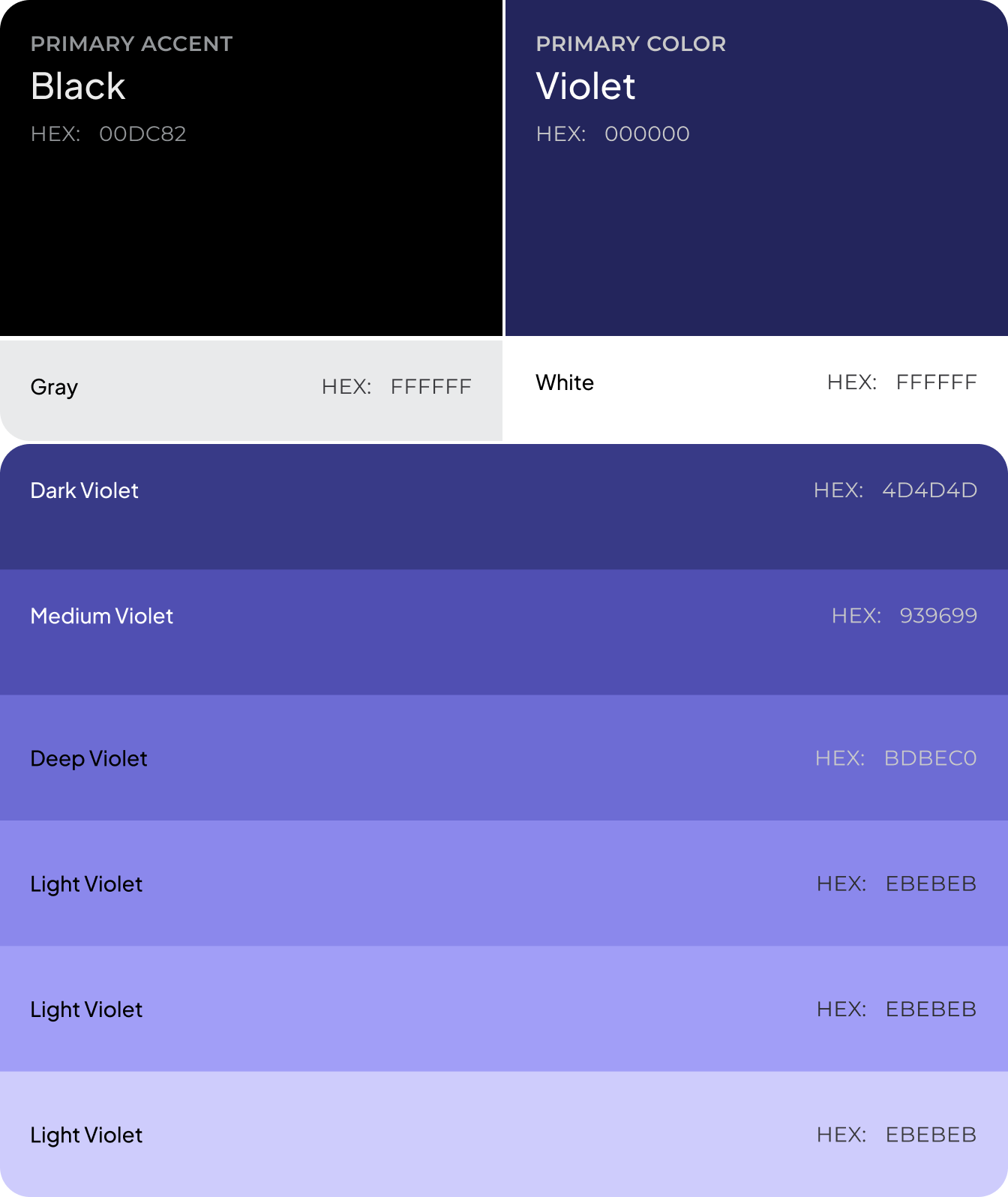 PRIMARY ACCENT
Black
HEX: 00DC82

PRIMARY COLOR
Violet
HEX: 000000

Gray HEX: FFFFFF

White HEX: FFFFFF

Dark Violet HEX: 4D4D4D

Medium Violet HEX: 939699

Deep Violet HEX: BDBEC0

Light Violet HEX: EBEBEB

Light Violet HEX: EBEBEB

Light Violet HEX: EBEBEB