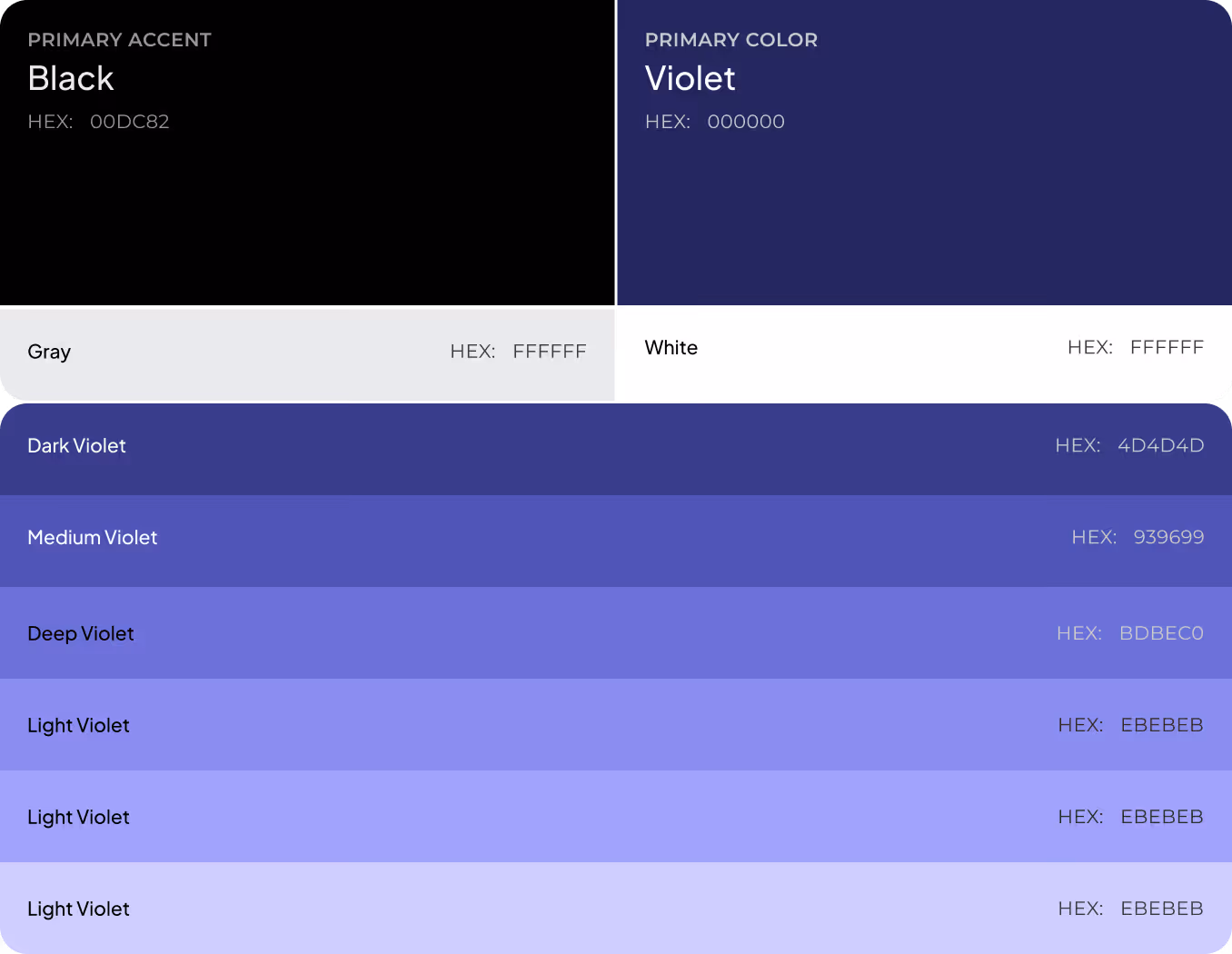 PRIMARY ACCENT
Black
HEX: 00DC82

PRIMARY COLOR
Violet
HEX: 000000

Gray
HEX: FFFFFF

White
HEX: FFFFFF

Dark Violet
HEX: 4D4D4D

Medium Violet
HEX: 939699

Deep Violet
HEX: BDBEC0

Light Violet
HEX: EBEBEB

Light Violet
HEX: EBEBEB

Light Violet
HEX: EBEBEB