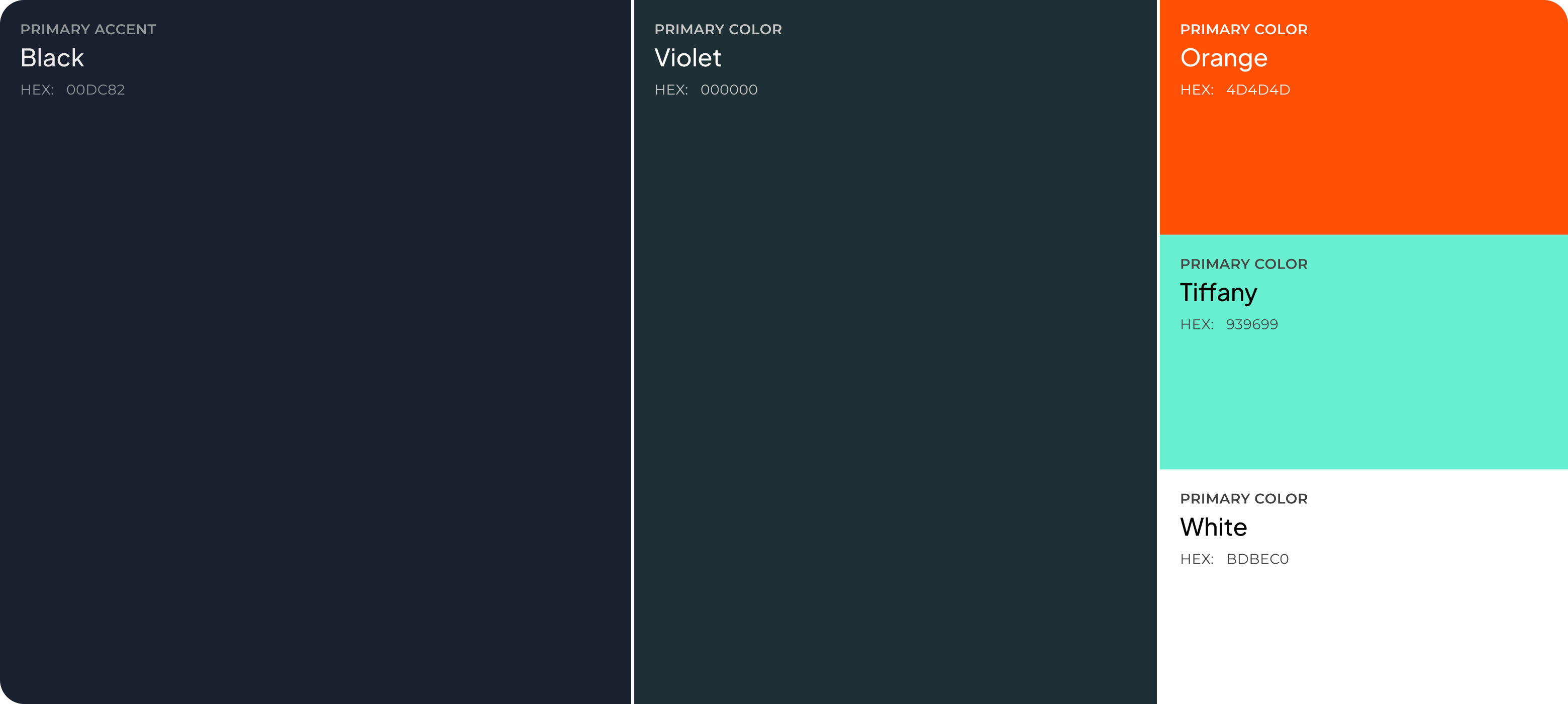 PRIMARY ACCENT
Black
HEX: 00DC82

PRIMARY COLOR
Violet
HEX: 000000

PRIMARY COLOR
Orange
HEX: 4D4D4D

PRIMARY COLOR
Tiffany
HEX: 939699

PRIMARY COLOR
White
HEX: BDBEC0