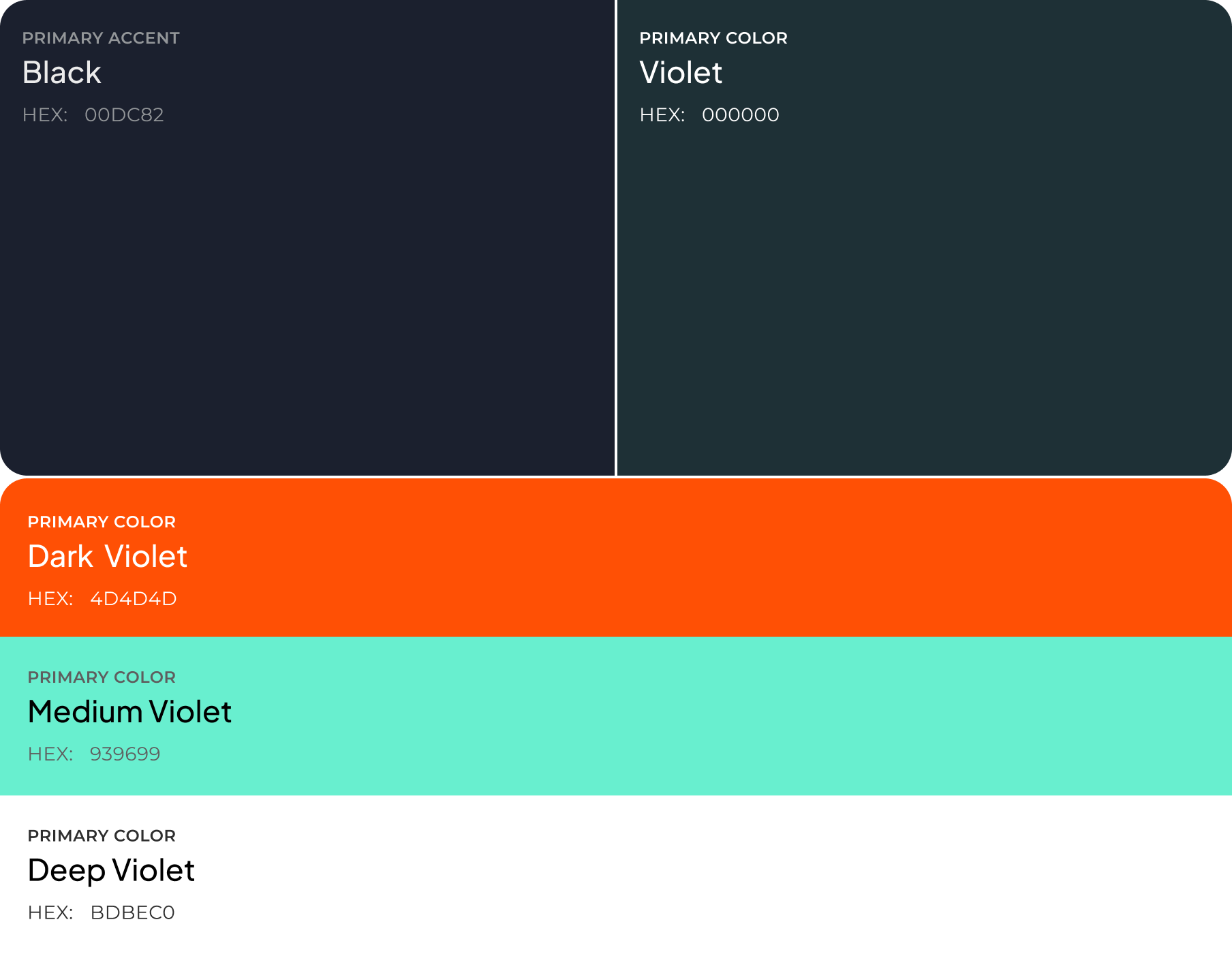 PRIMARY ACCENT
Black
HEX: 00DC82

PRIMARY COLOR
Violet
HEX: 000000

PRIMARY COLOR
Dark Violet
HEX: 4D4D4D

PRIMARY COLOR
Medium Violet
HEX: 939699

PRIMARY COLOR
Deep Violet
HEX: BDBEC0