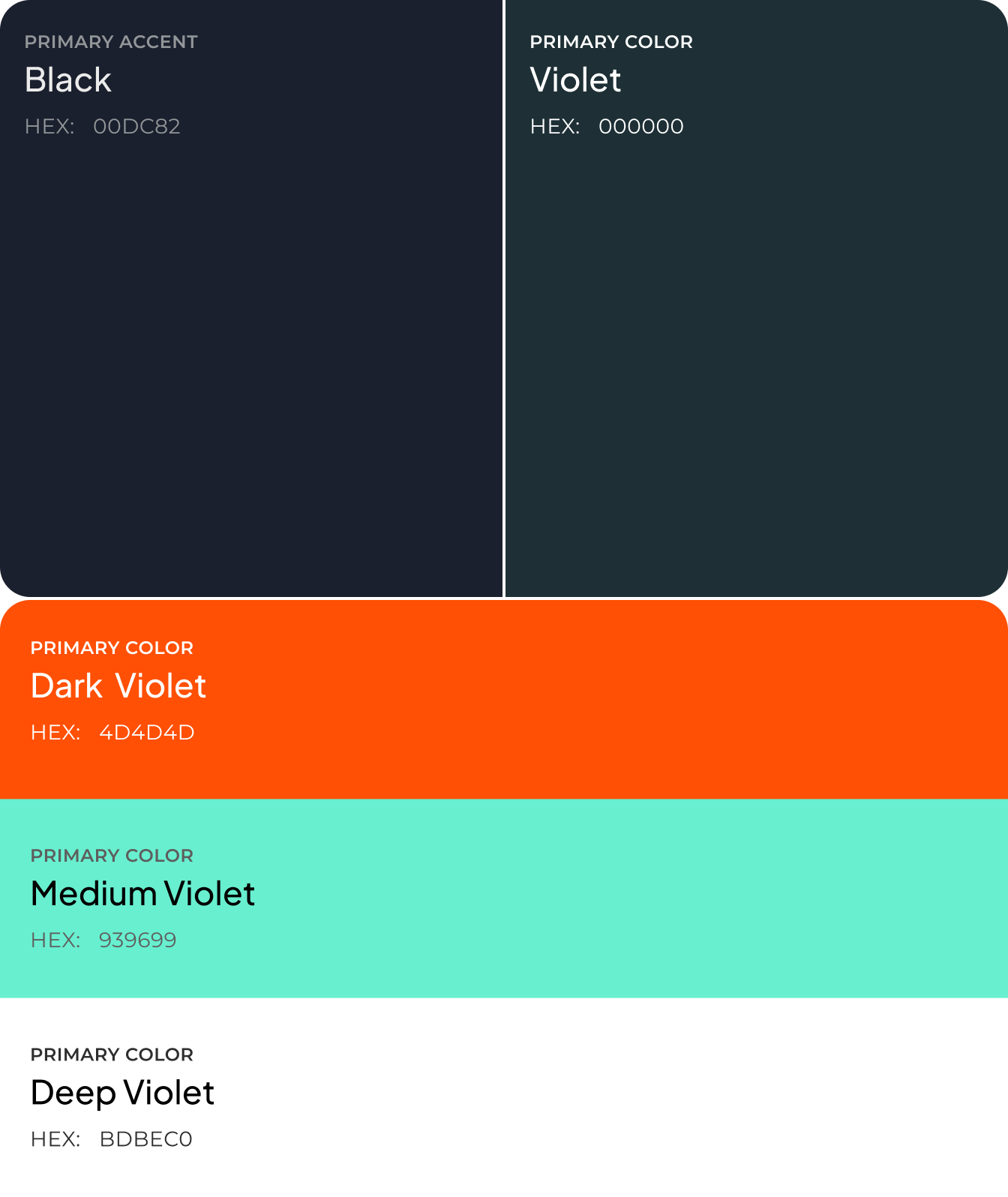 PRIMARY ACCENT
Black
HEX: 00DC82

PRIMARY COLOR
Violet
HEX: 000000

PRIMARY COLOR
Dark Violet
HEX: 4D4D4D

PRIMARY COLOR
Medium Violet
HEX: 939699

PRIMARY COLOR
Deep Violet
HEX: BDBEC0