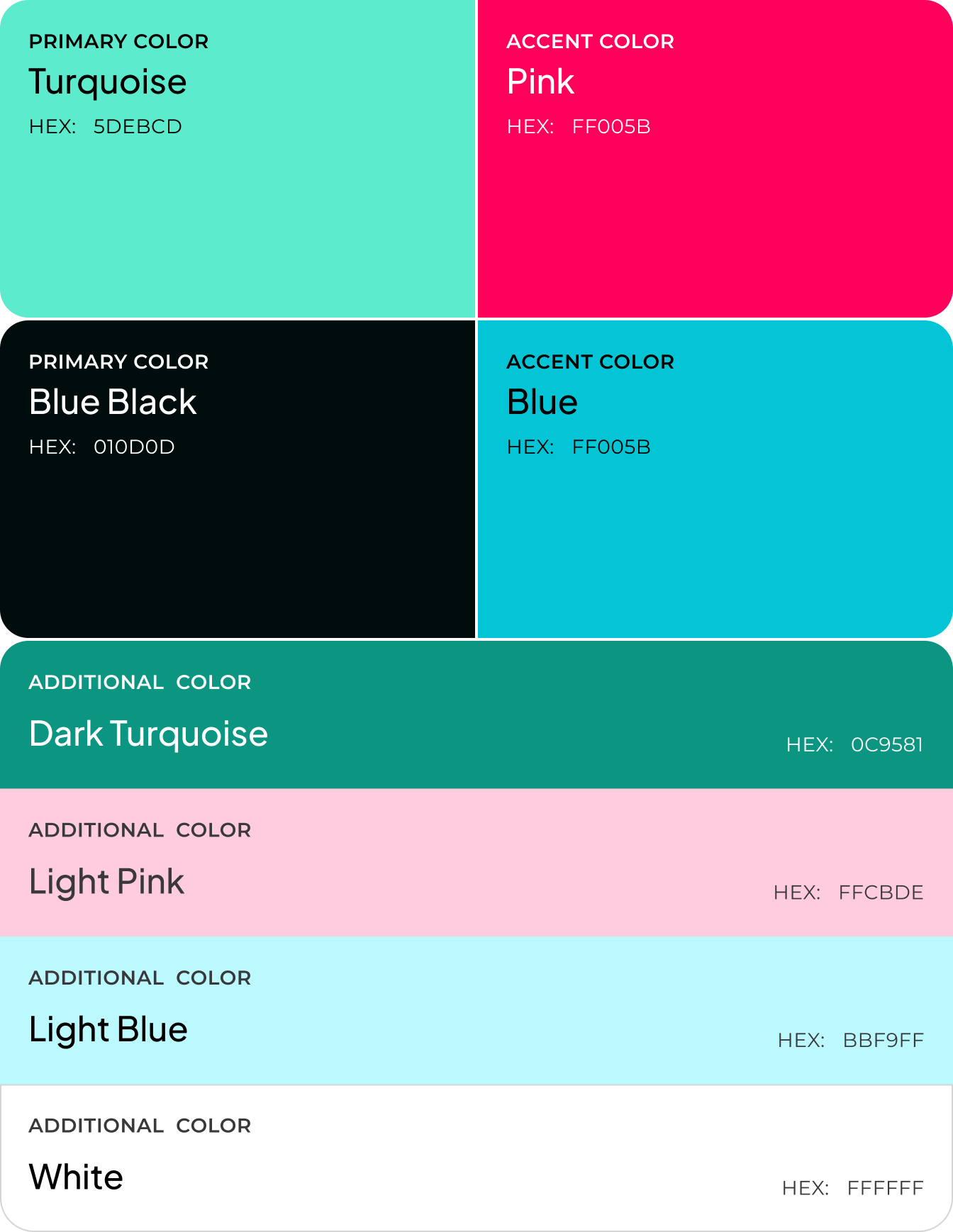 PRIMARY COLOR
Turquoise
HEX: 5DEBCD

ACCENT COLOR
Pink
HEX: FF005B

PRIMARY COLOR
Blue Black
HEX: 010D0D

ACCENT COLOR
Blue
HEX: FF005B

ADDITIONAL COLOR
Dark Turquoise
HEX: 0C9581

ADDITIONAL COLOR
Light Pink
HEX: FFCBDE

ADDITIONAL COLOR
Light Blue
HEX: BBF9FF

ADDITIONAL COLOR
White
HEX: FFFFFF