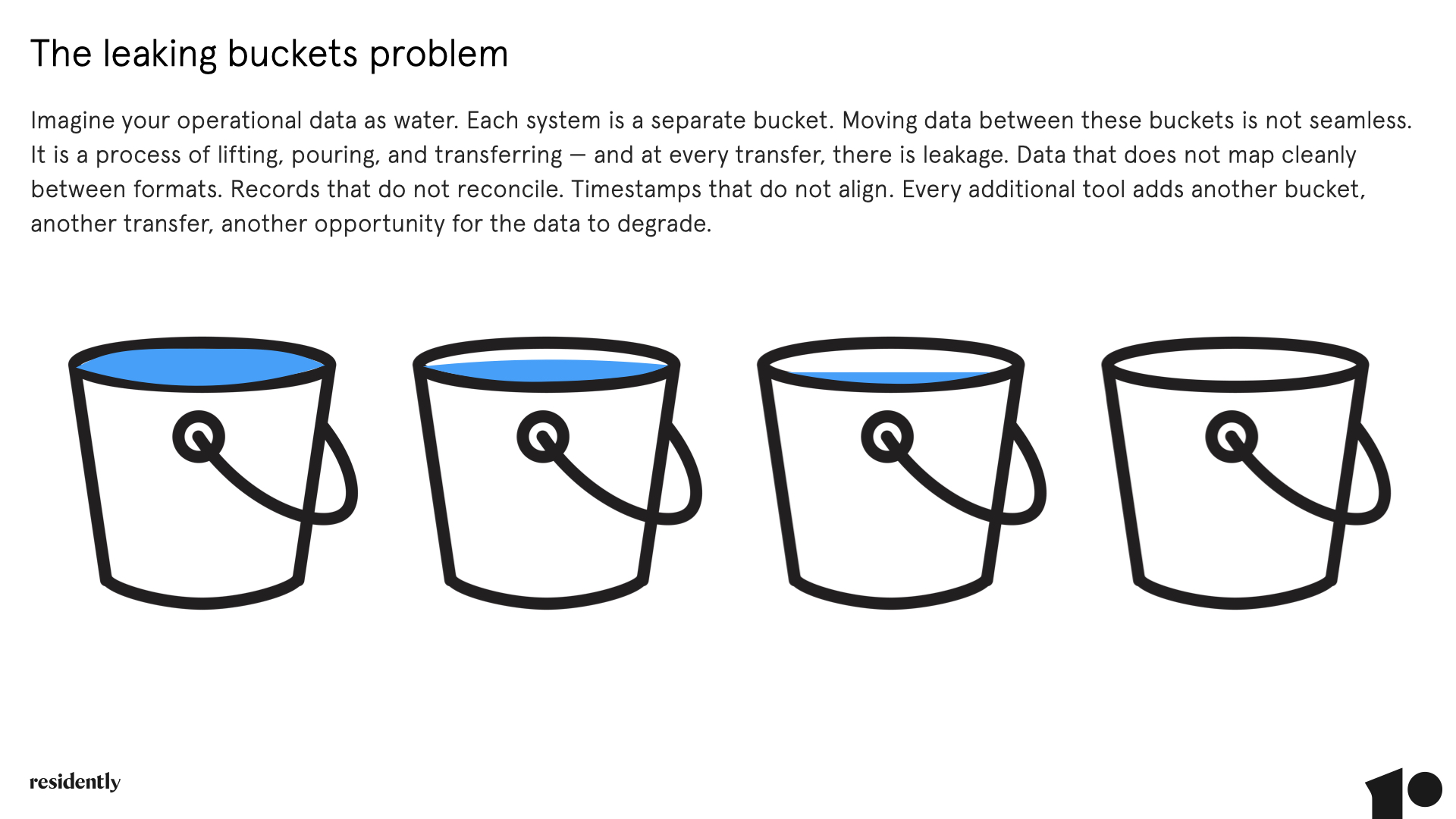 The leaking buckets problem

Imagine your operational data as water. Each system is a separate bucket. Moving data between these buckets is not seamless. It is a process of lifting, pouring, and transferring — and at every transfer, there is leakage. Data that does not map cleanly between formats. Records that do not reconcile. Timestamps that do not align. Every additional tool adds another bucket, another transfer, another opportunity for the data to degrade.

residently

10