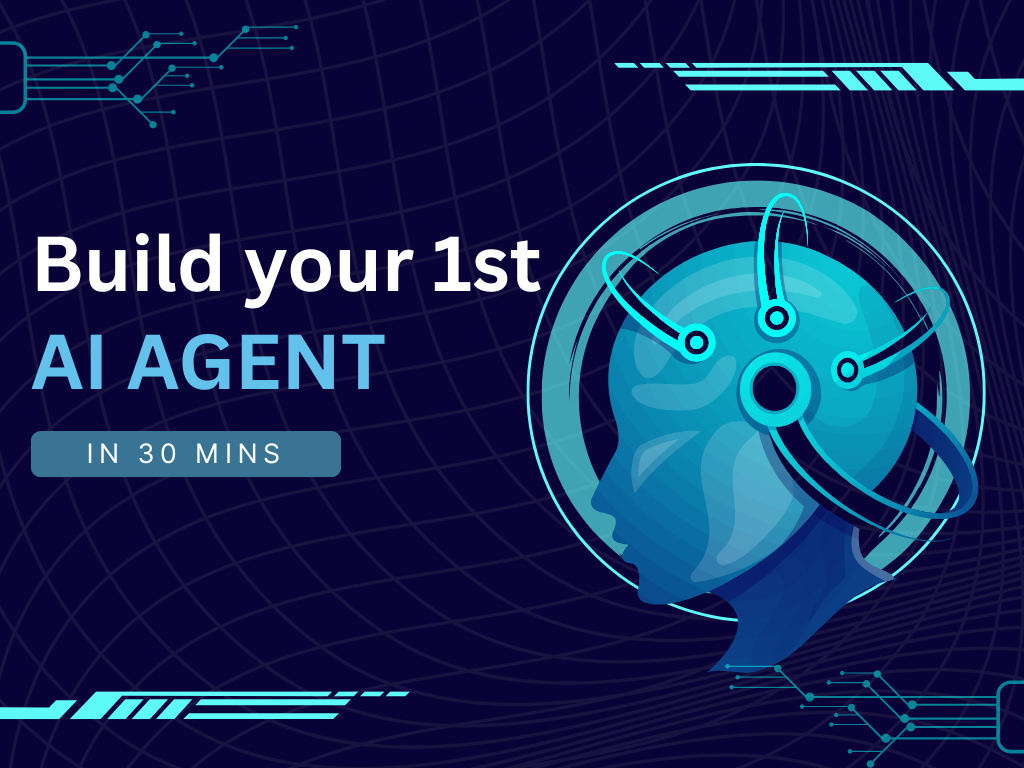 Build your 1st
AI AGENT
IN 30 MINS