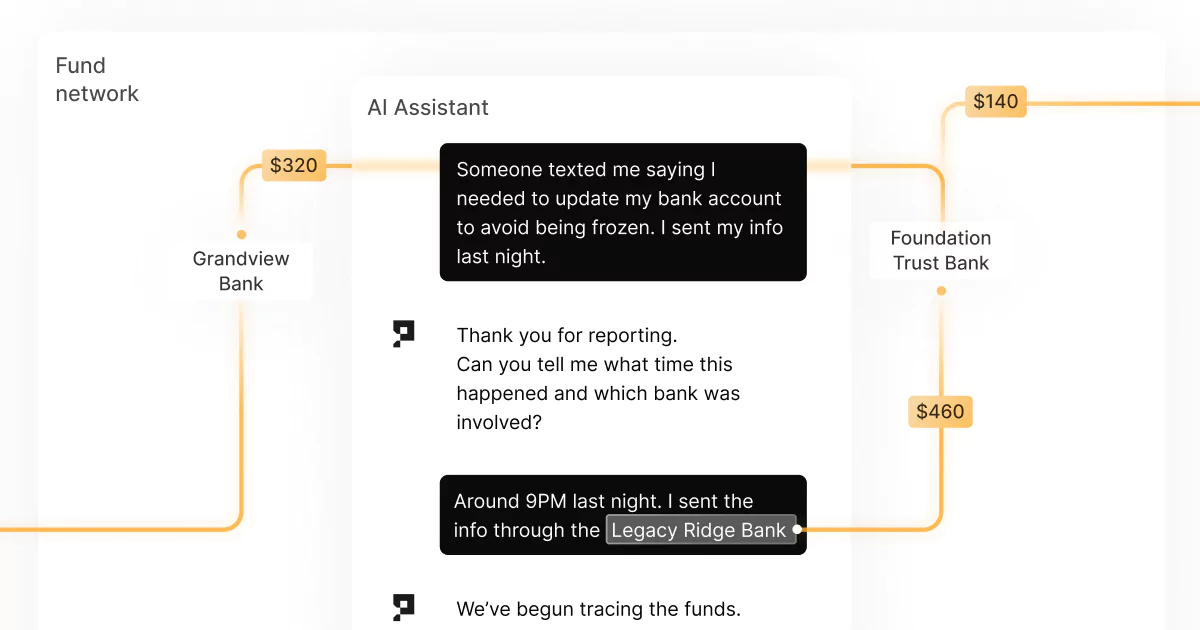 Fund network

$320

Grandview Bank

AI Assistant

Someone texted me saying I needed to update my bank account to avoid being frozen. I sent my info last night.

Thank you for reporting.
Can you tell me what time this happened and which bank was involved?

Around 9PM last night. I sent the info through the Legacy Ridge Bank

We've begun tracing the funds.

$140

Foundation Trust Bank

$460