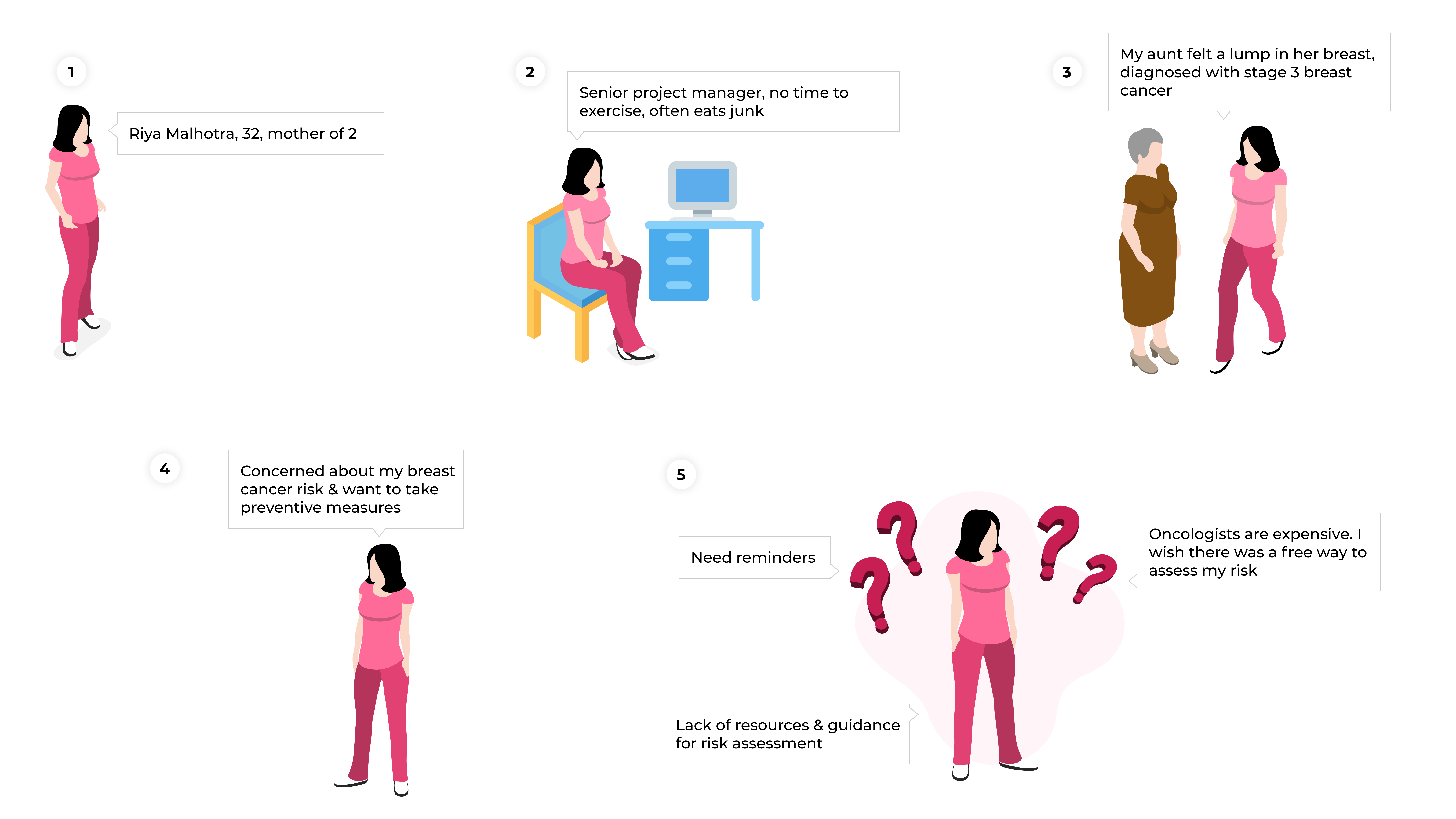 1

Riya Malhotra, 32, mother of 2

2

Senior project manager, no time to exercise, often eats junk

3

My aunt felt a lump in her breast, diagnosed with stage 3 breast cancer

4

Concerned about my breast cancer risk & want to take preventive measures

5

Need reminders

Oncologists are expensive. I wish there was a free way to assess my risk

Lack of resources & guidance for risk assessment