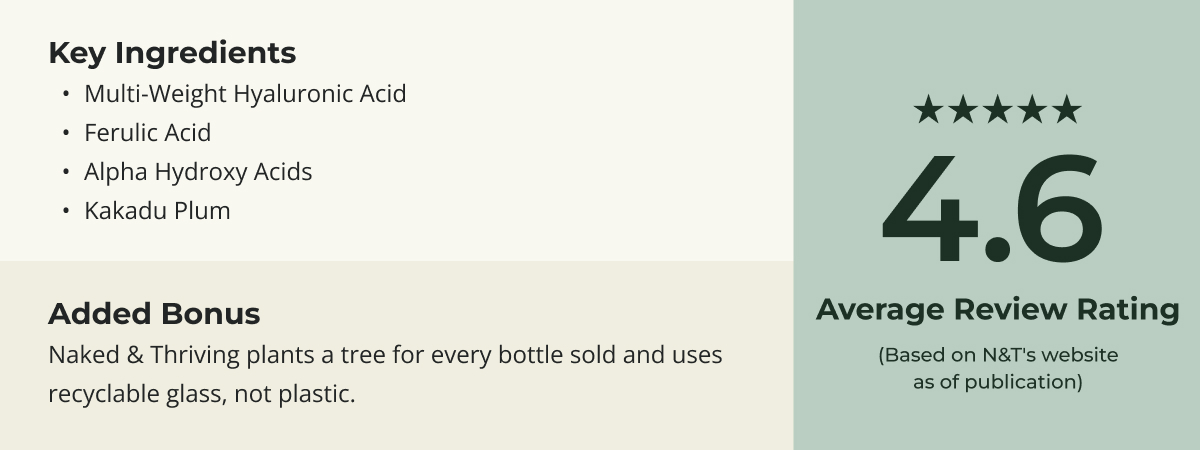 Key Ingredients
• Multi-Weight Hyaluronic Acid
• Ferulic Acid
• Alpha Hydroxy Acids
• Kakadu Plum

Added Bonus
Naked & Thriving plants a tree for every bottle sold and uses recyclable glass, not plastic.

★★★★★
4.6
Average Review Rating
(Based on N&T's website
as of publication)