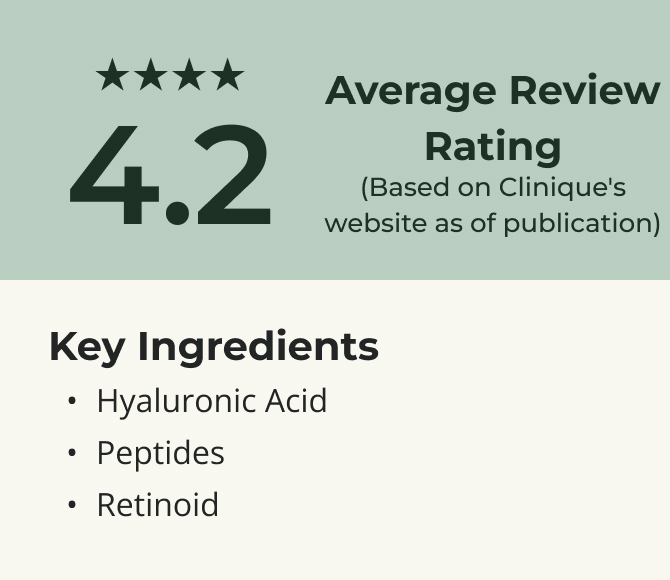 ★★★★
4.2

Average Review Rating
(Based on Clinique's website as of publication)

Key Ingredients
• Hyaluronic Acid
• Peptides
• Retinoid