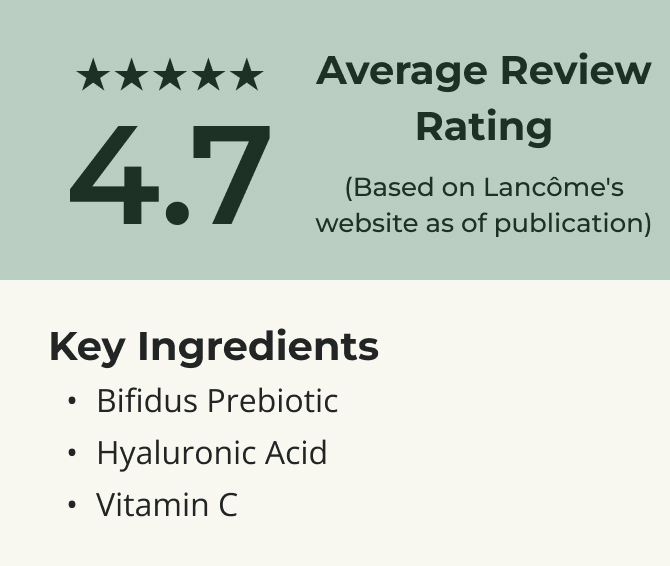 ★★★★★
4.7

Average Review Rating

(Based on Lancôme's website as of publication)

Key Ingredients
• Bifidus Prebiotic
• Hyaluronic Acid
• Vitamin C